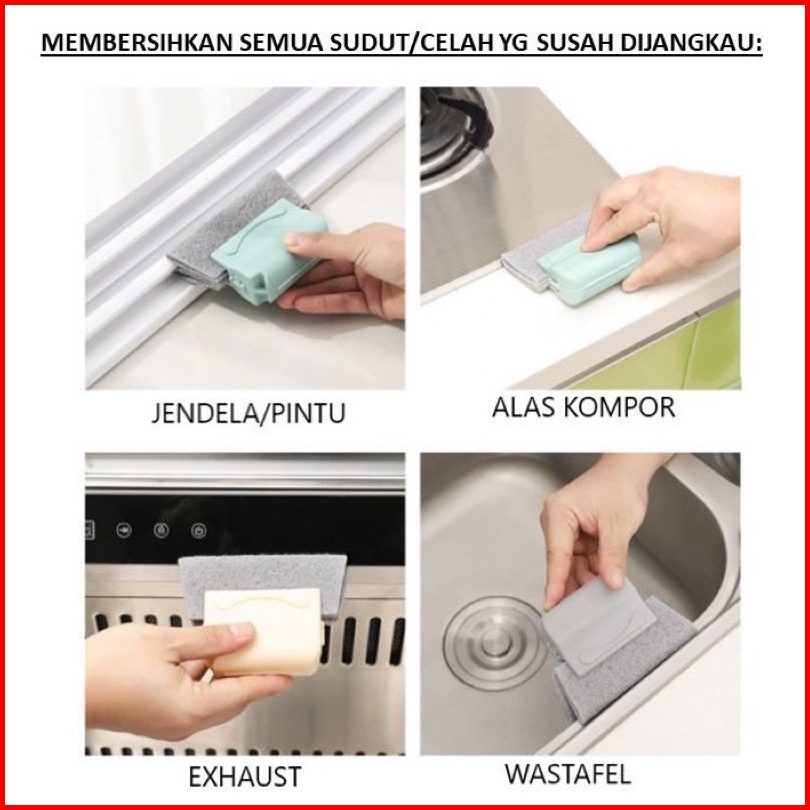 MEMBERSIHKAN SEMUA SUDUT/CELAH YG SUSAH DIJANGKAU:

JENDELA/PINTU

ALAS KOMPOR

EXHAUST

WASTAFEL