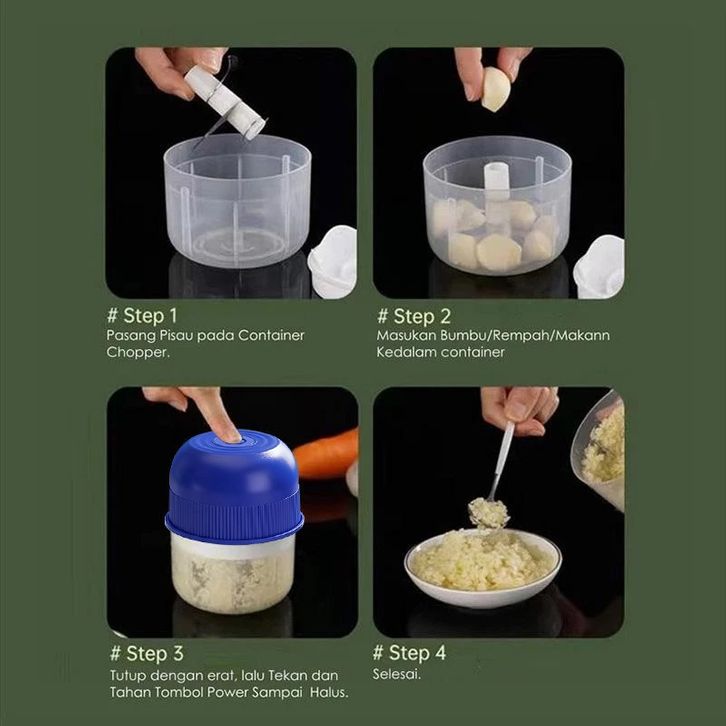 # Step 1
Pasang Pisau pada Container Chopper.

# Step 2
Masukan Bumbu/Rempah/Makann Kedalam container

# Step 3
Tutup dengan erat, lalu Tekan dan Tahan Tombol Power Sampai Halus.

# Step 4
Selesai.