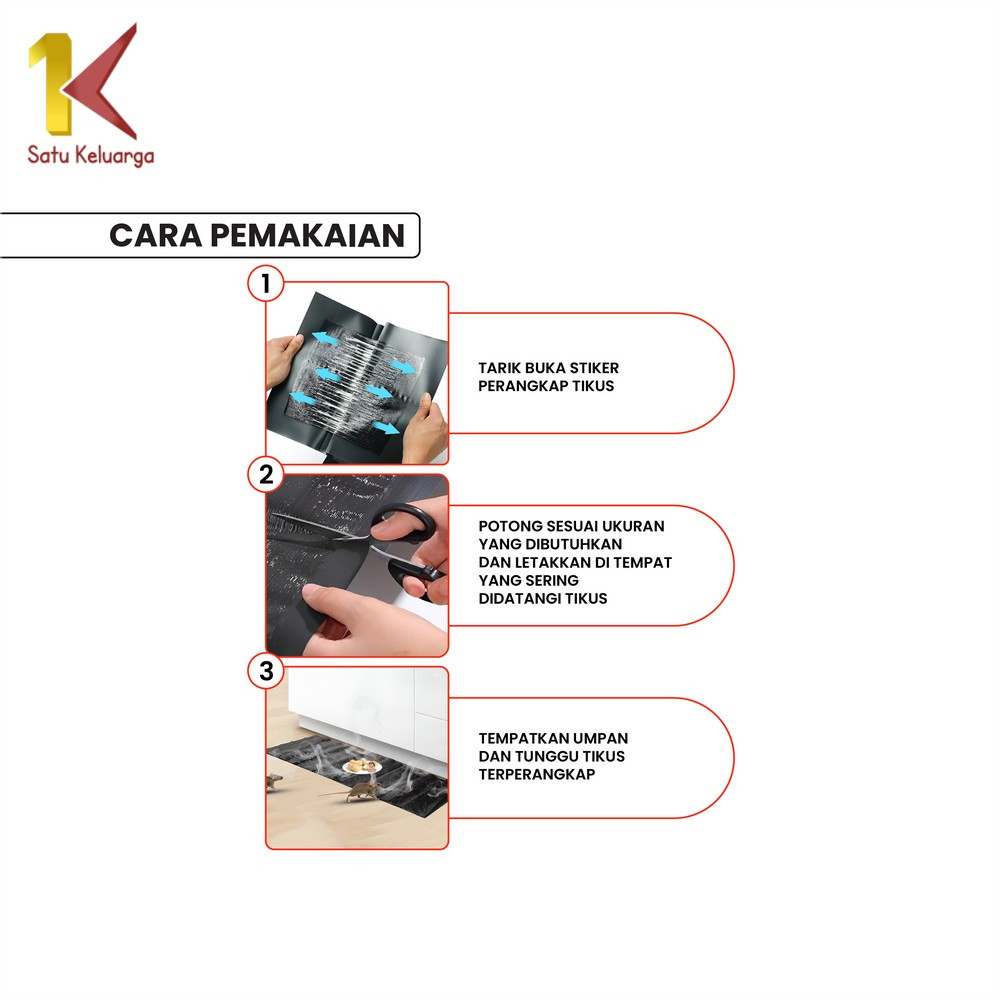 1K
Satu Keluarga

CARA PEMAKAIAN

1
TARIK BUKA STIKER PERANGKAP TIKUS

2
POTONG SESUAI UKURAN YANG DIBUTUHKAN DAN LETAKKAN DI TEMPAT YANG SERING DIDATANGI TIKUS

3
TEMPATKAN UMPAN DAN TUNGGU TIKUS TERPERANGKAP