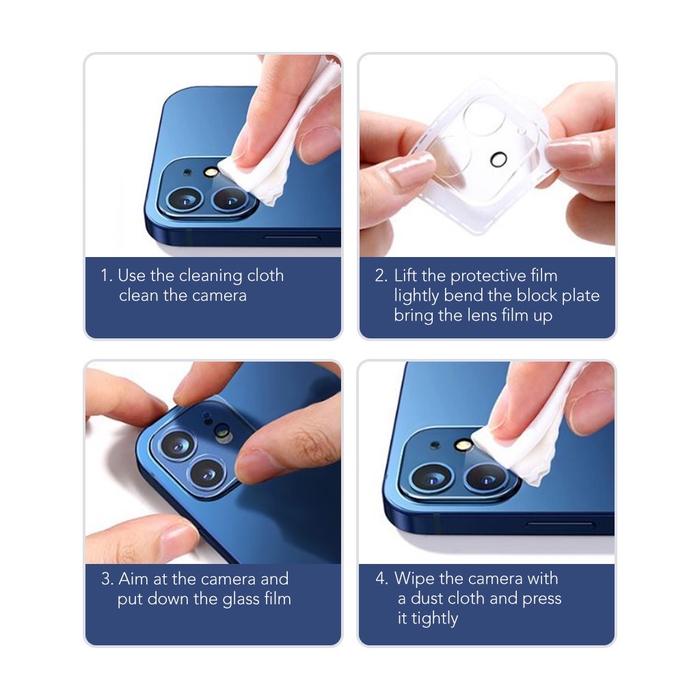 1. Use the cleaning cloth clean the camera

2. Lift the protective film lightly bend the block plate bring the lens film up

3. Aim at the camera and put down the glass film

4. Wipe the camera with a dust cloth and press it tightly