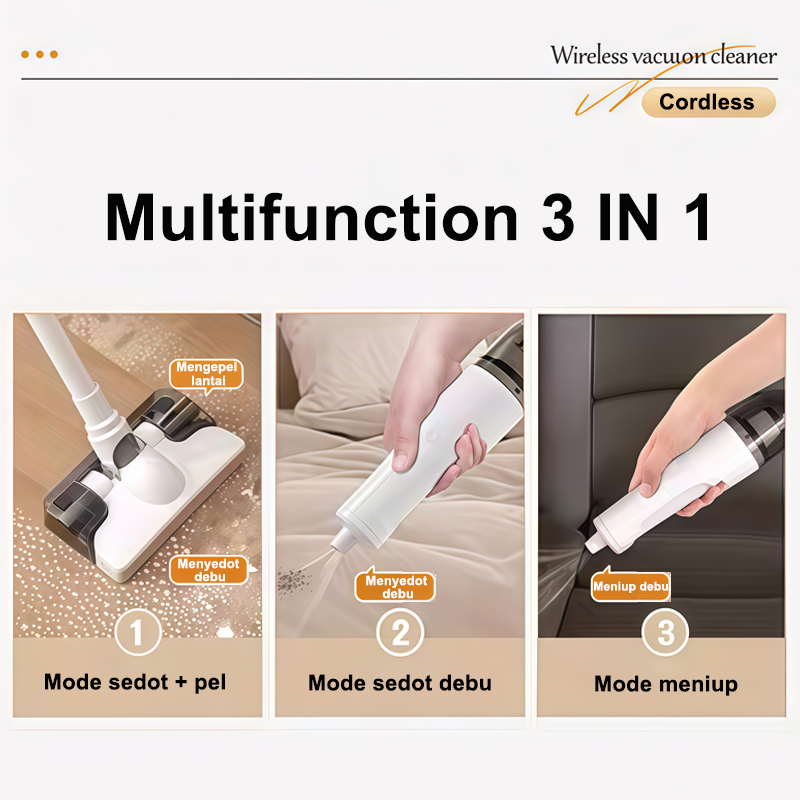 Wireless vacuuon cleaner

Cordless

Multifunction 3 IN 1

Mengepel lantai

Menyedot debu

1

Mode sedot + pel

Menyedot debu

2

Mode sedot debu

Meniup debu

3

Mode meniup