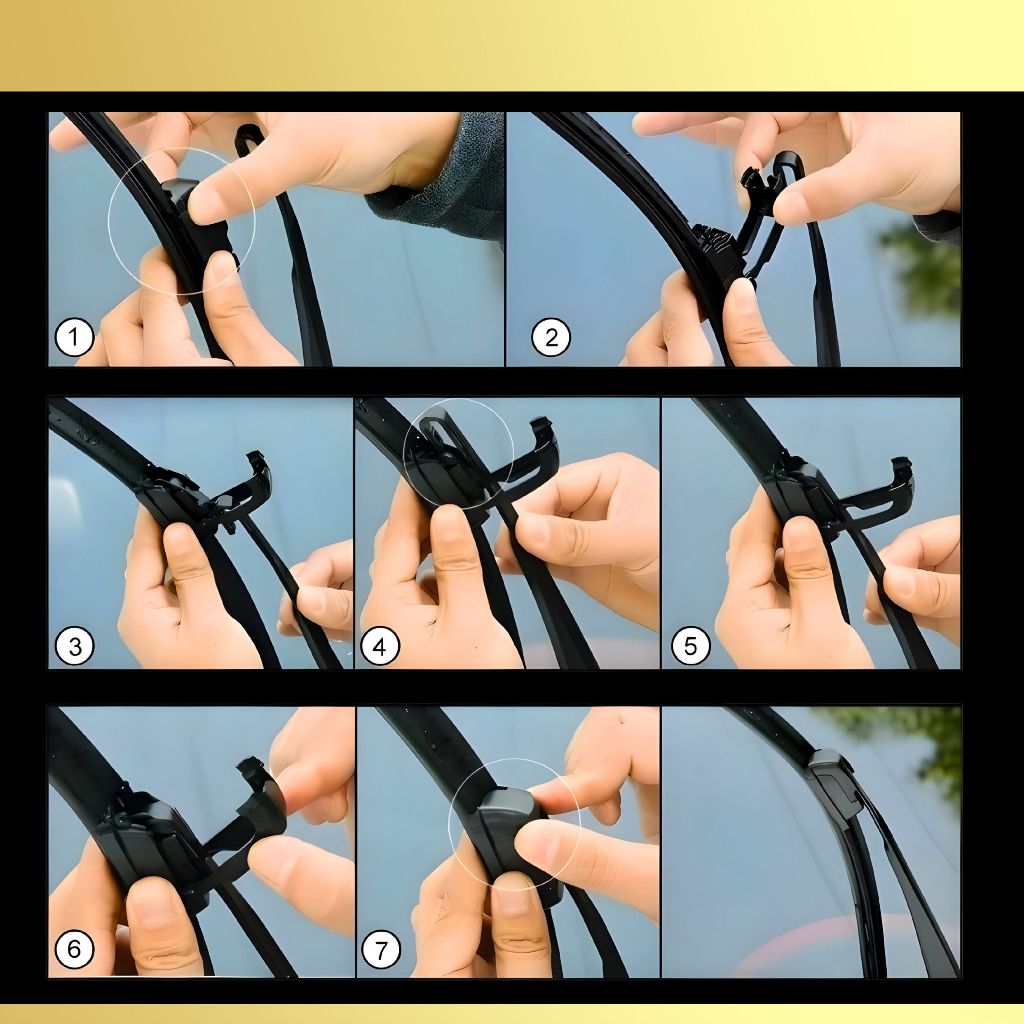 1

2

3

4

5

6

7