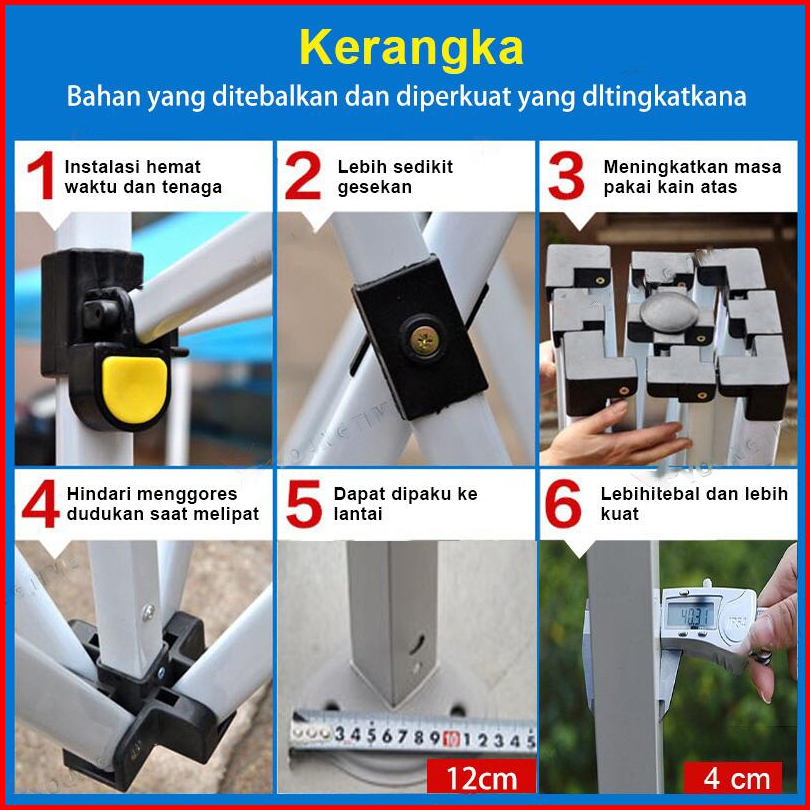 Kerangka

Bahan yang ditebalkan dan diperkuat yang dltingkatkana

1 Instalasi hemat waktu dan tenaga

2 Lebih sedikit gesekan

3 Meningkatkan masa pakai kain atas

4 Hindari menggores dudukan saat melipat

5 Dapat dipaku ke lantai

6 Lebihitebal dan lebih kuat

3 4 5 6 7 8 9 10 1 2 3 4 5

12cm

40.31

4 cm