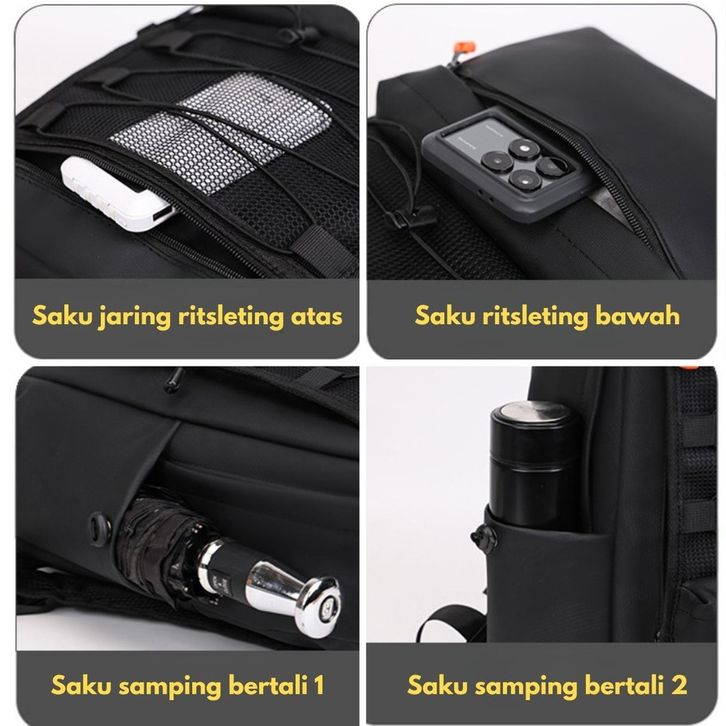 Saku jaring ritsleting atas

Saku ritsleting bawah

Saku samping bertali 1

Saku samping bertali 2