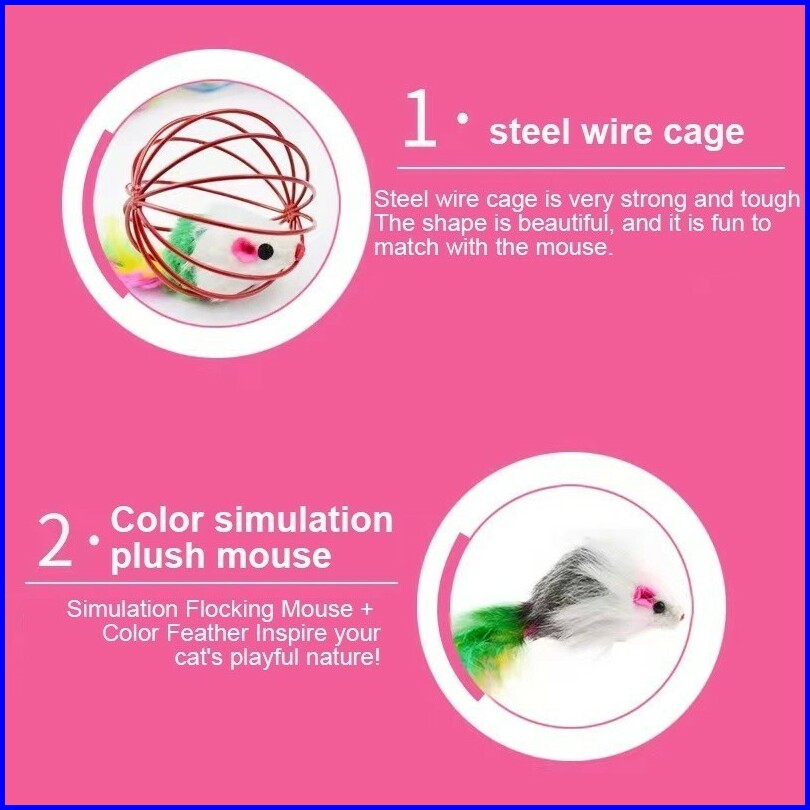 1 · steel wire cage

Steel wire cage is very strong and tough The shape is beautiful, and it is fun to match with the mouse.

2 · Color simulation plush mouse

Simulation Flocking Mouse + Color Feather Inspire your cat's playful nature!