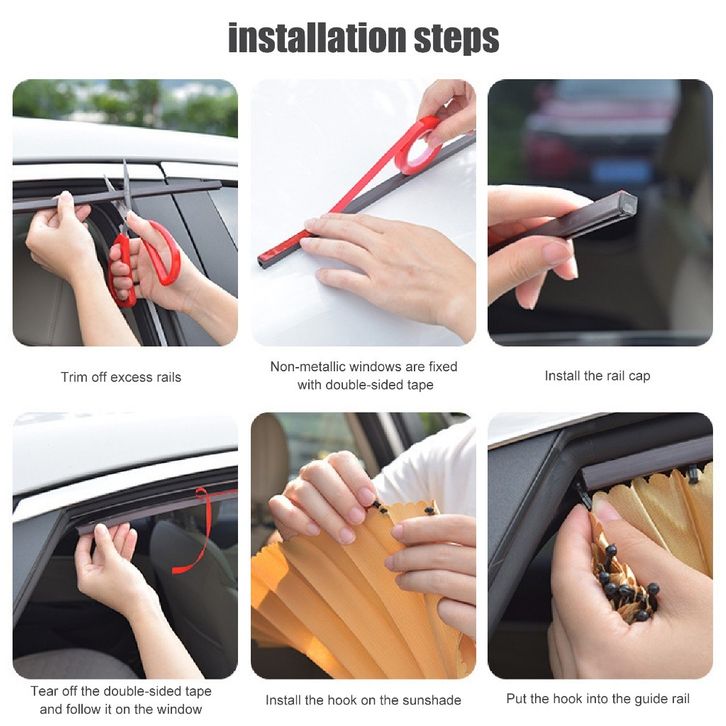 installation steps

Trim off excess rails

Non-metallic windows are fixed with double-sided tape

Install the rail cap

Tear off the double-sided tape and follow it on the window

Install the hook on the sunshade

Put the hook into the guide rail