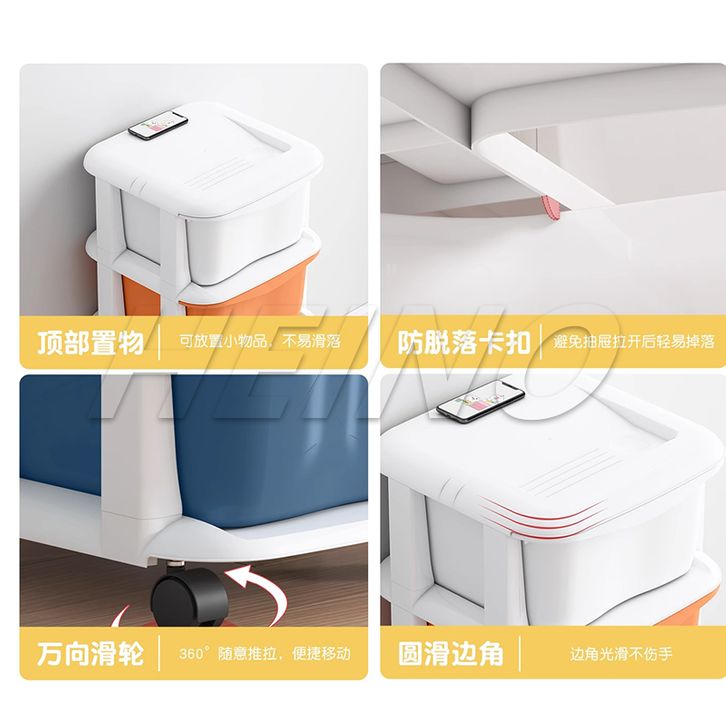 顶部置物
可放置小物品，不易滑落

防脱落卡扣
避免抽屉拉开后轻易掉落

HEIMO

万向滑轮
360° 随意推拉，便捷移动

圆滑边角
边角光滑不伤手