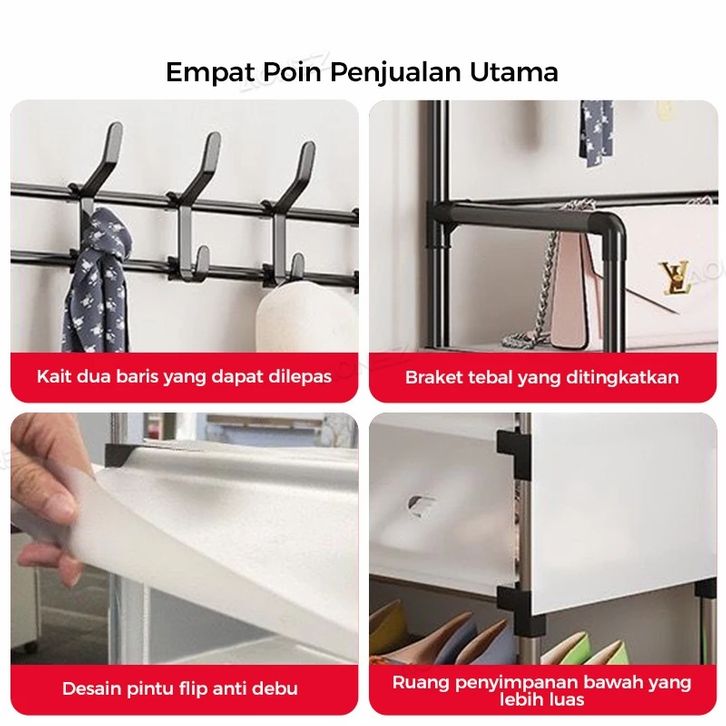 Empat Poin Penjualan Utama

Kait dua baris yang dapat dilepas

Braket tebal yang ditingkatkan

Desain pintu flip anti debu

Ruang penyimpanan bawah yang lebih luas