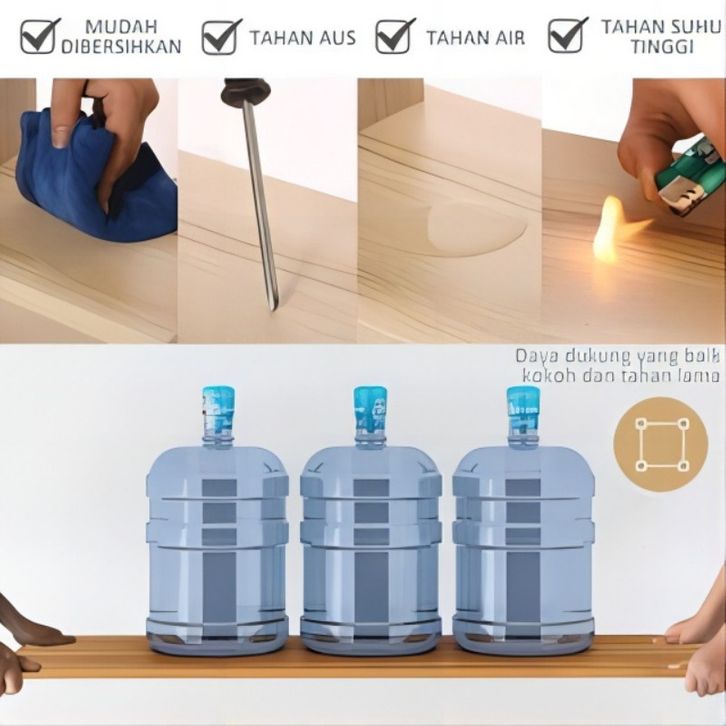 MUDAH DIBERSIHKAN

TAHAN AUS

TAHAN AIR

TAHAN SUHU TINGGI

Daya dukung yang baik kokoh dan tahan lama