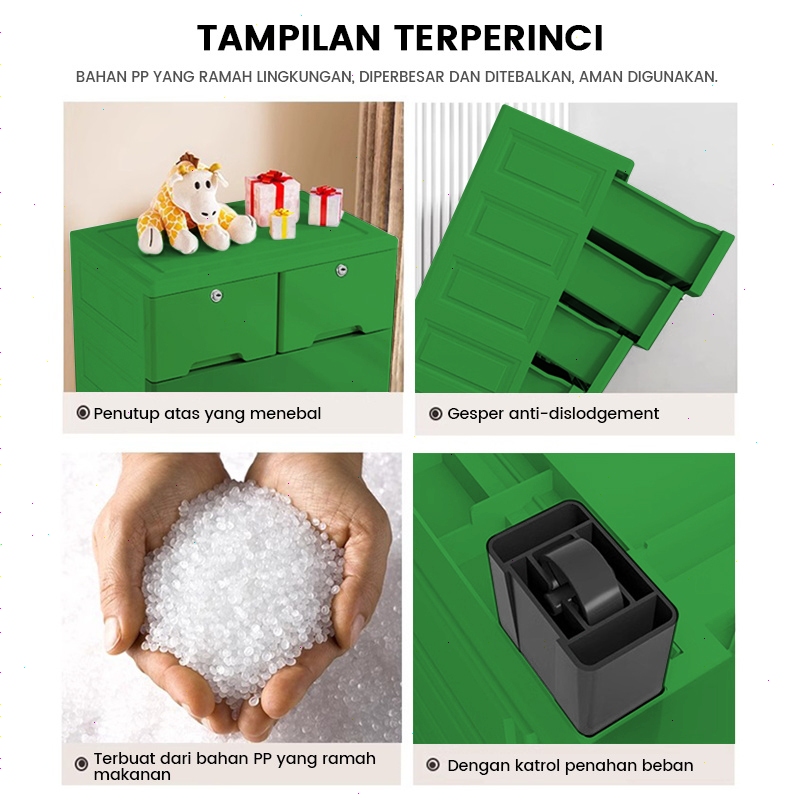 TAMPILAN TERPERINCI

BAHAN PP YANG RAMAH LINGKUNGAN; DIPERBESAR DAN DITEBALKAN, AMAN DIGUNAKAN.

Penutup atas yang menebal

Gesper anti-dislodgement

Terbuat dari bahan PP yang ramah makanan

Dengan katrol penahan beban