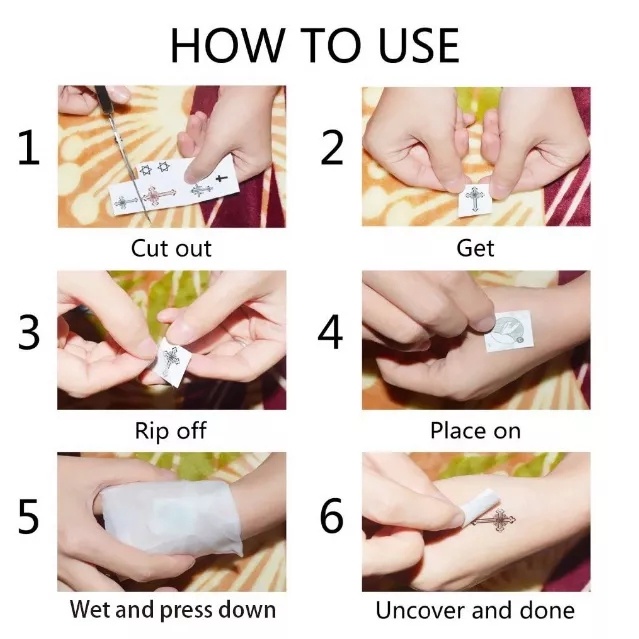 HOW TO USE

1
Cut out

2
Get

3
Rip off

4
Place on

5
Wet and press down

6
Uncover and done