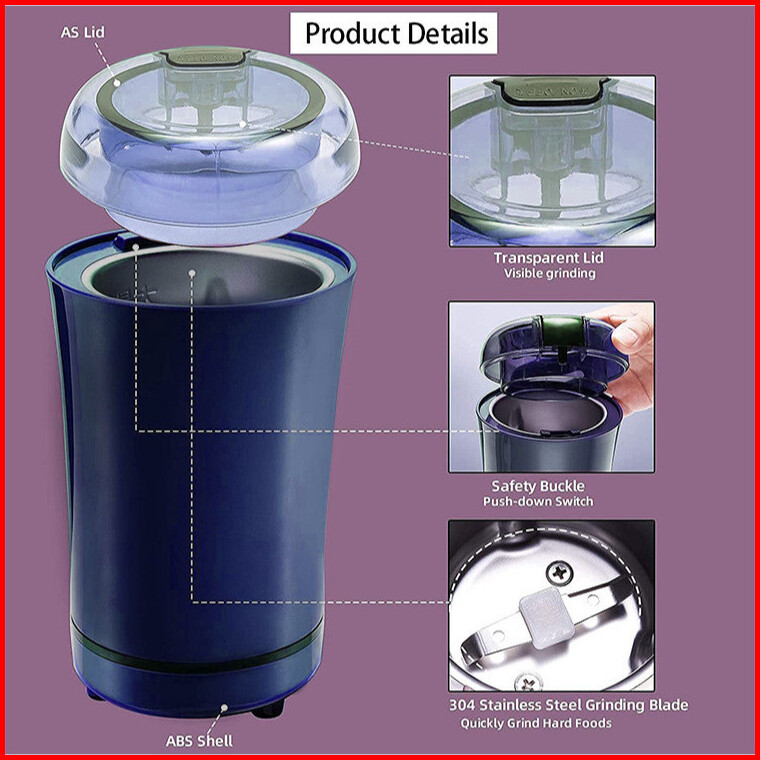 Product Details

AS Lid

Transparent Lid
Visible grinding

Safety Buckle
Push-down Switch

304 Stainless Steel Grinding Blade
Quickly Grind Hard Foods

ABS Shell