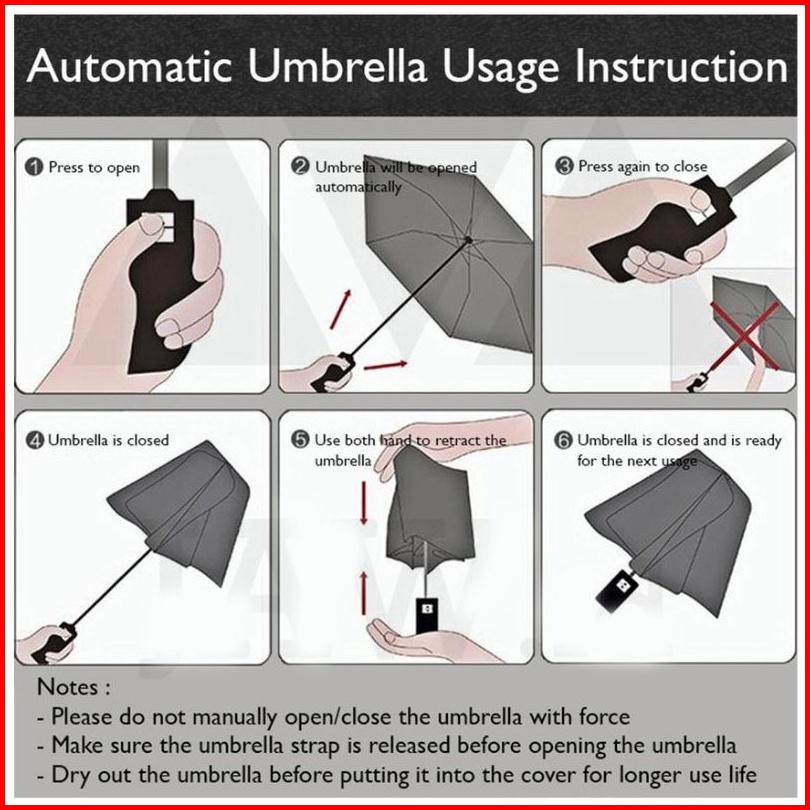 Automatic Umbrella Usage Instruction

1 Press to open

2 Umbrella will be opened automatically

3 Press again to close

4 Umbrella is closed

5 Use both hand to retract the umbrella

6 Umbrella is closed and is ready for the next usage

Notes :
- Please do not manually open/close the umbrella with force
- Make sure the umbrella strap is released before opening the umbrella
- Dry out the umbrella before putting it into the cover for longer use life