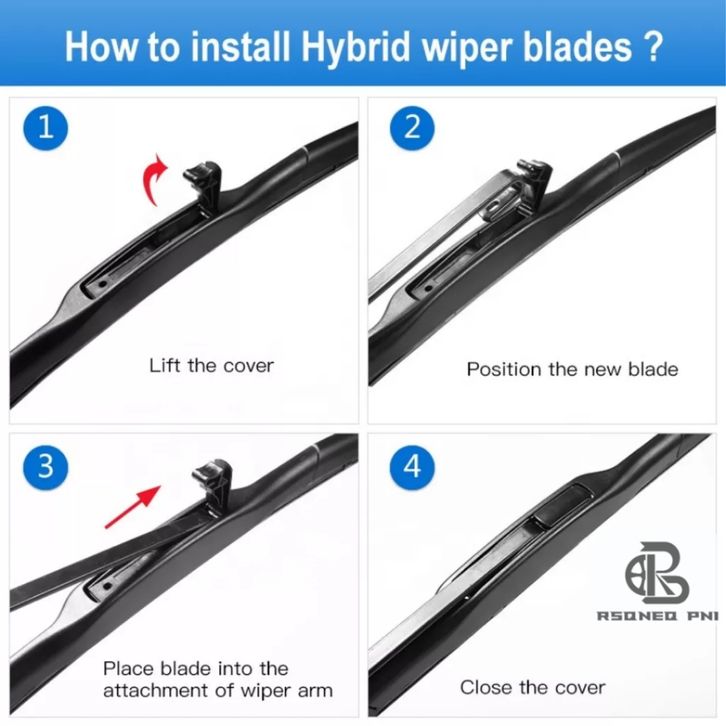 How to install Hybrid wiper blades ?

1
Lift the cover

2
Position the new blade

3
Place blade into the attachment of wiper arm

4
Close the cover

RSQNEQ PNI