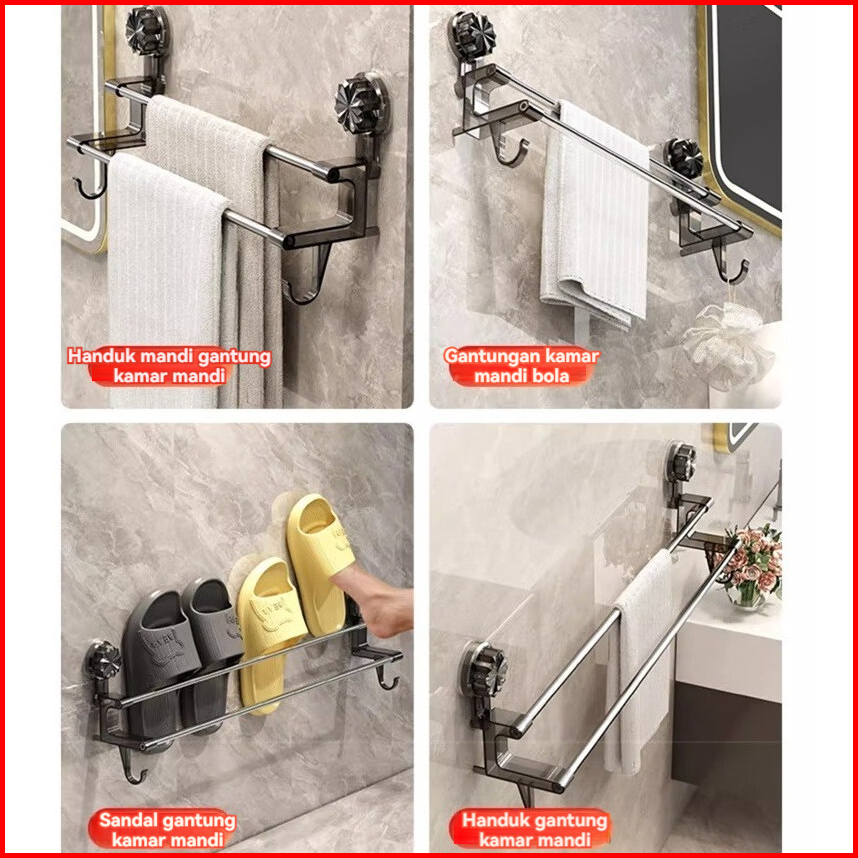 Handuk mandi gantung kamar mandi

Gantungan kamar mandi bola

Sandal gantung kamar mandi

Handuk gantung kamar mandi