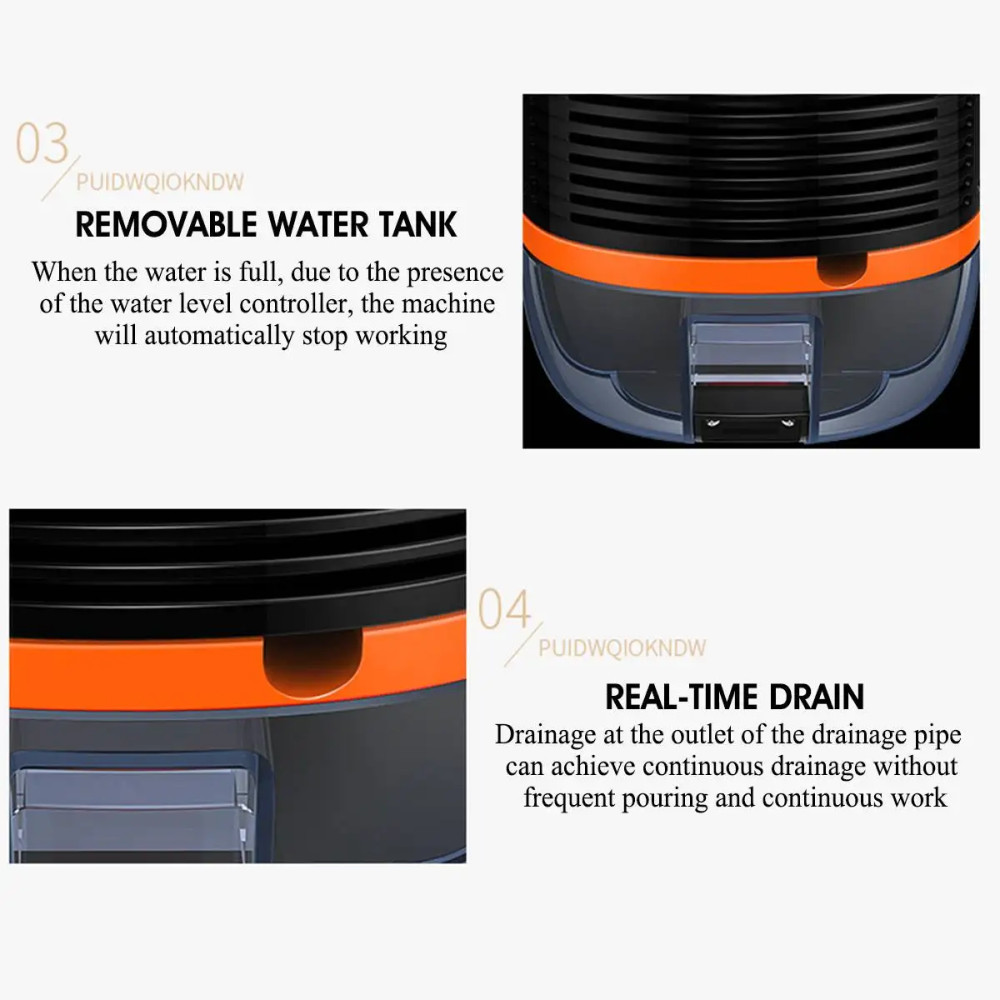 03
PUIDWQIOKNDW

REMOVABLE WATER TANK

When the water is full, due to the presence of the water level controller, the machine will automatically stop working

04
PUIDWQIOKNDW

REAL-TIME DRAIN

Drainage at the outlet of the drainage pipe can achieve continuous drainage without frequent pouring and continuous work