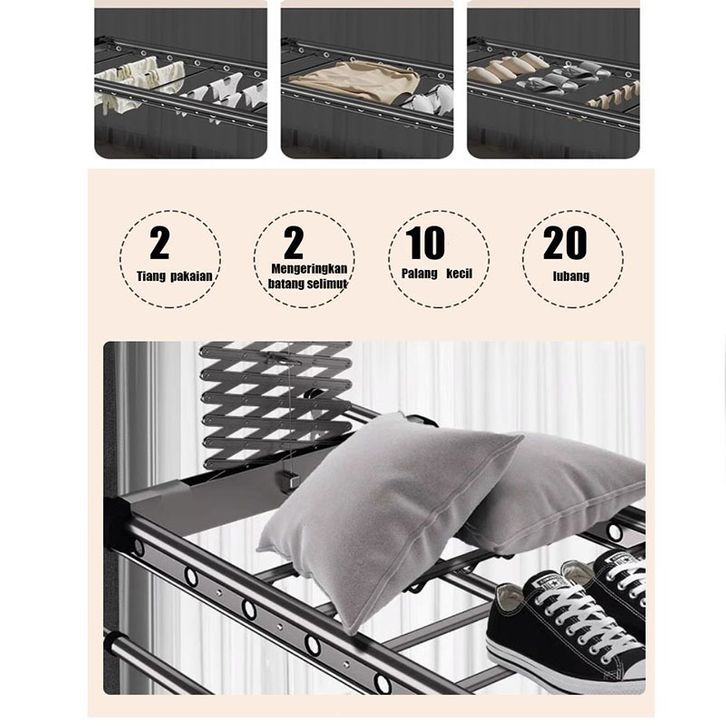 2
Tiang pakaian

2
Mengeringkan batang selimut

10
Palang kecil

20
lubang