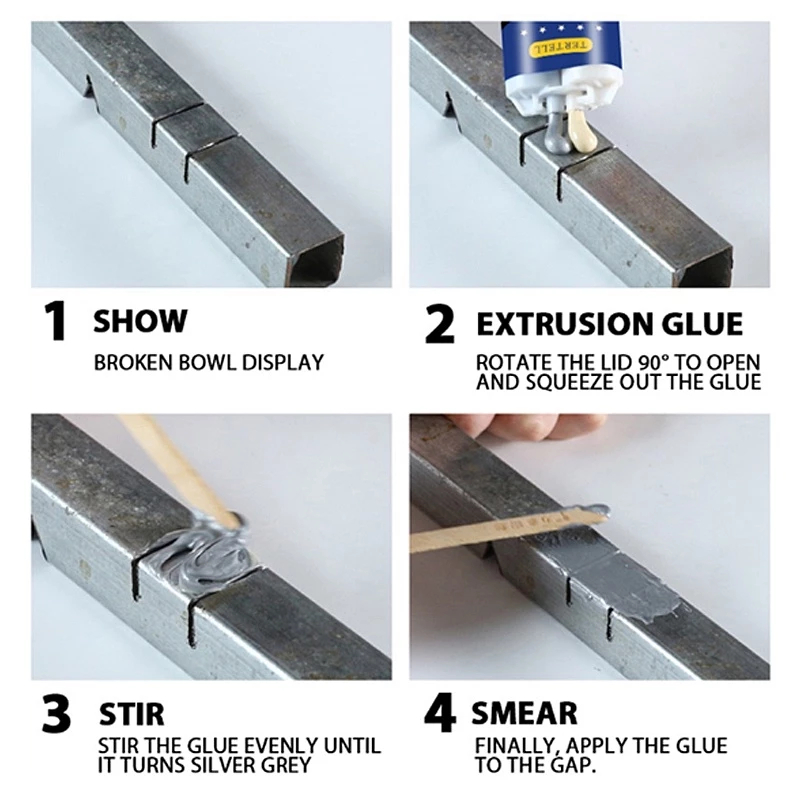 TERTELL

1 SHOW

BROKEN BOWL DISPLAY

2 EXTRUSION GLUE

ROTATE THE LID 90° TO OPEN AND SQUEEZE OUT THE GLUE

3 STIR

STIR THE GLUE EVENLY UNTIL IT TURNS SILVER GREY

4 SMEAR

FINALLY, APPLY THE GLUE TO THE GAP.