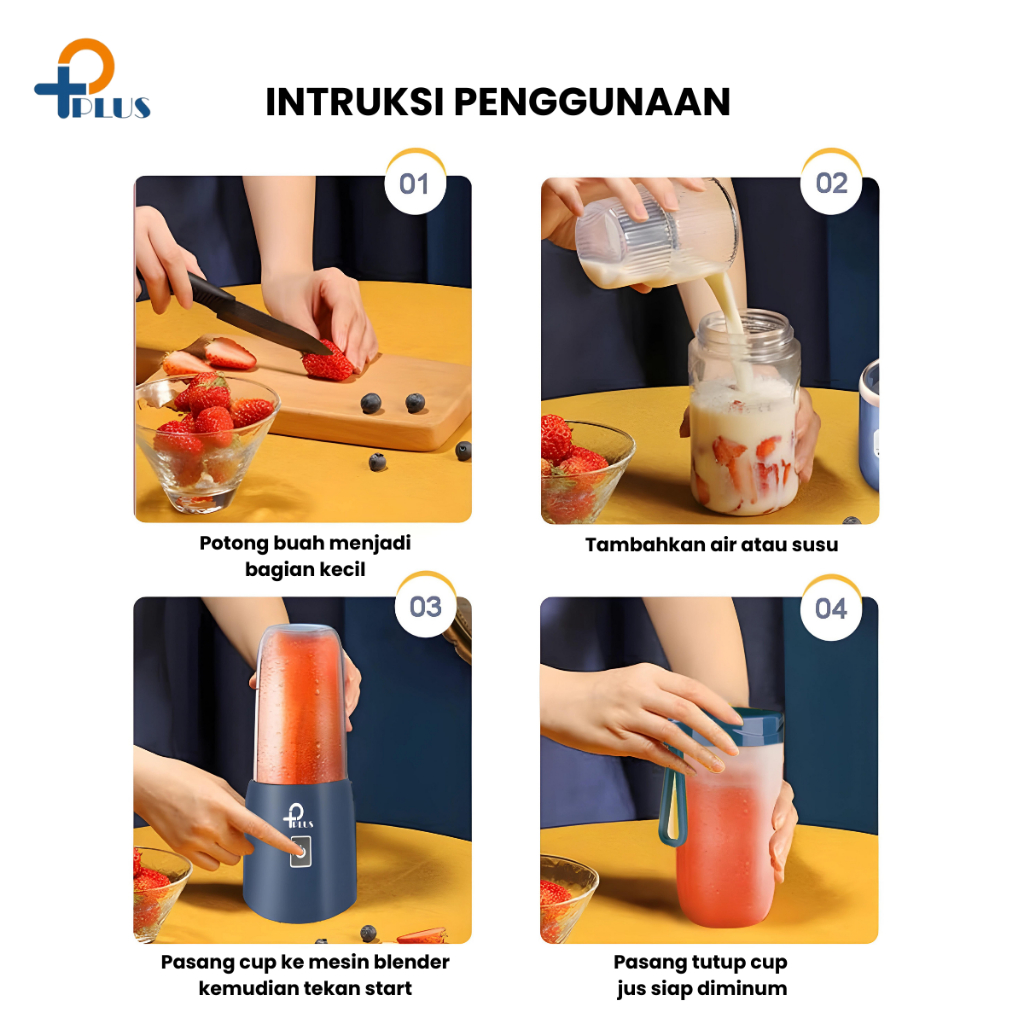 PLUS

INTRUKSI PENGGUNAAN

01

Potong buah menjadi bagian kecil

02

Tambahkan air atau susu

03

PLUS

Pasang cup ke mesin blender kemudian tekan start

04

Pasang tutup cup jus siap diminum