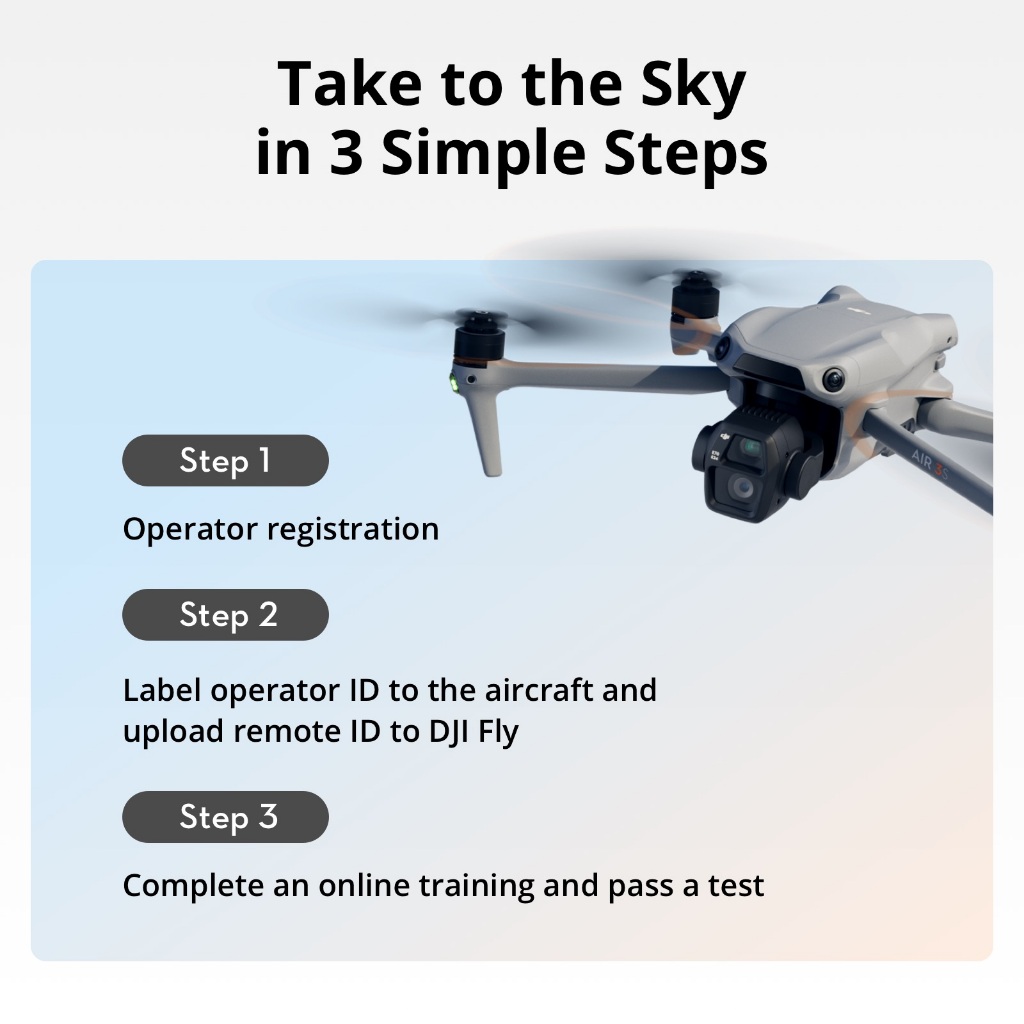 Take to the Sky in 3 Simple Steps

AIR 3S

Step 1

Operator registration

Step 2

Label operator ID to the aircraft and upload remote ID to DJI Fly

Step 3

Complete an online training and pass a test