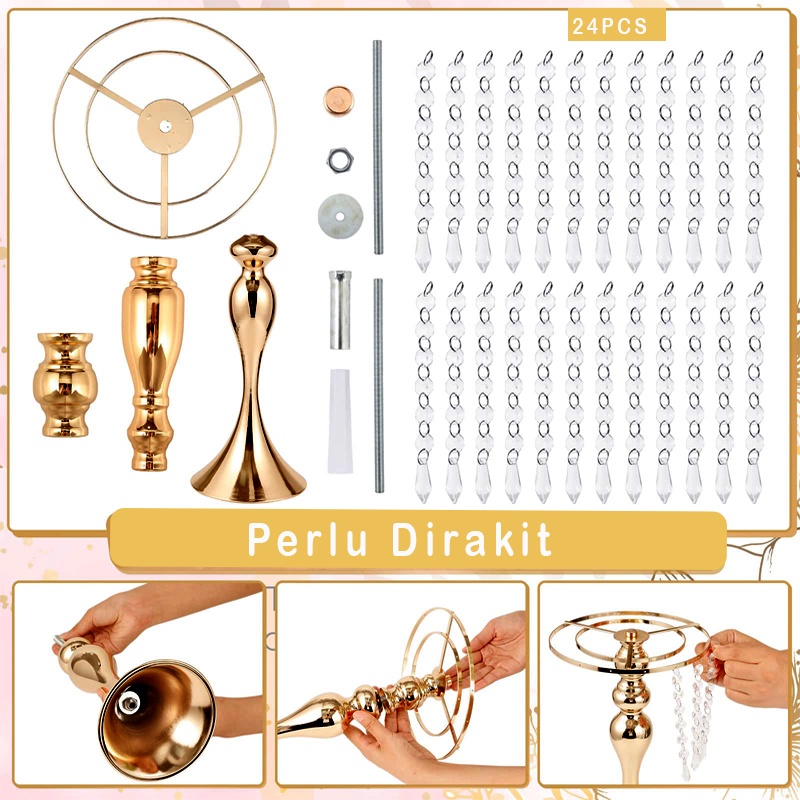 24PCS

Perlu Dirakit