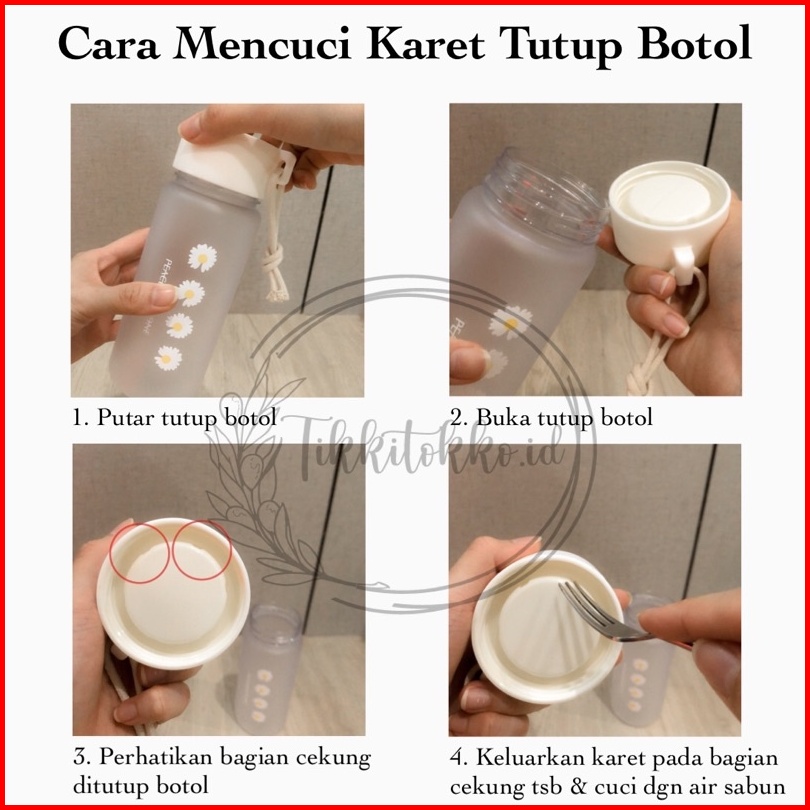 Cara Mencuci Karet Tutup Botol

1. Putar tutup botol

2. Buka tutup botol

Tikkitokko.id

3. Perhatikan bagian cekung ditutup botol

4. Keluarkan karet pada bagian cekung tsb & cuci dgn air sabun