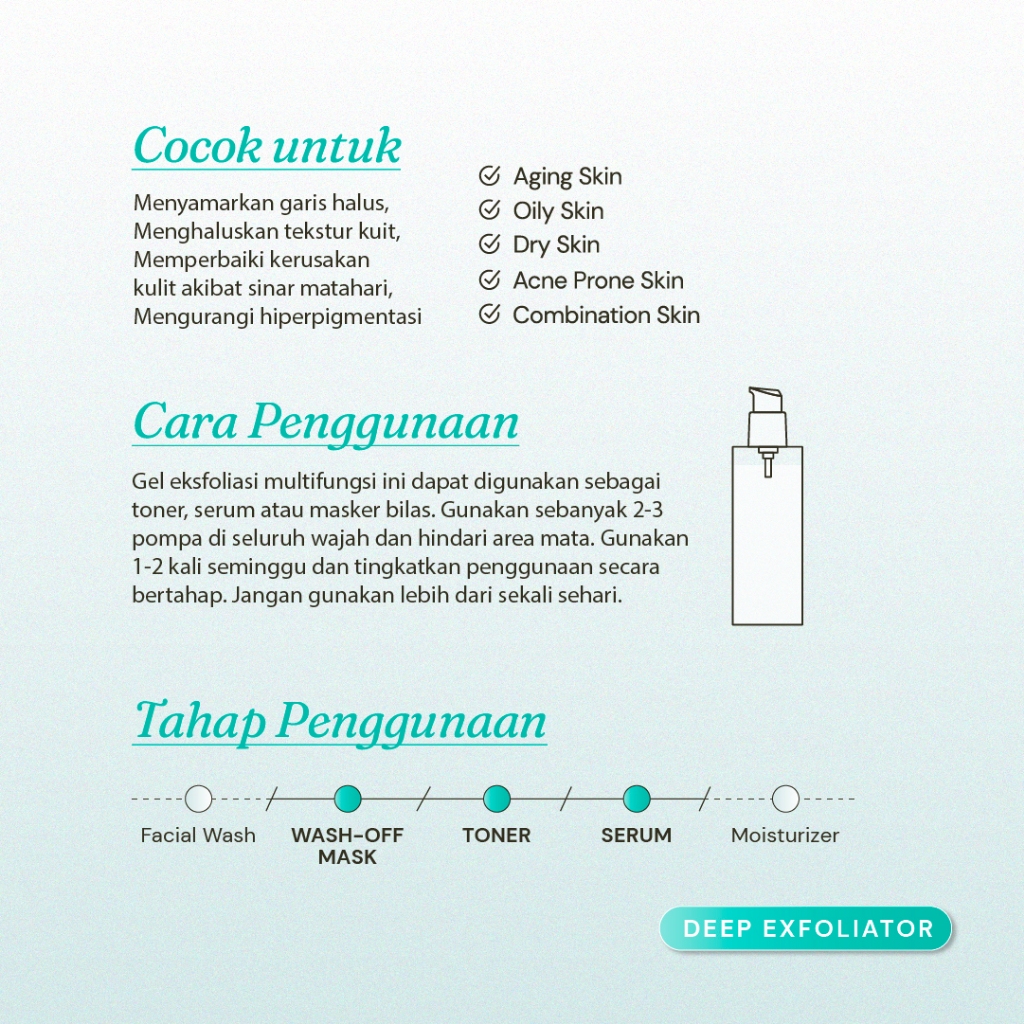 Cocok untuk

Menyamarkan garis halus, Menghaluskan tekstur kuit, Memperbaiki kerusakan kulit akibat sinar matahari, Mengurangi hiperpigmentasi

Aging Skin
Oily Skin
Dry Skin
Acne Prone Skin
Combination Skin

Cara Penggunaan

Gel eksfoliasi multifungsi ini dapat digunakan sebagai toner, serum atau masker bilas. Gunakan sebanyak 2-3 pompa di seluruh wajah dan hindari area mata. Gunakan 1-2 kali seminggu dan tingkatkan penggunaan secara bertahap. Jangan gunakan lebih dari sekali sehari.

Tahap Penggunaan

Facial Wash
WASH-OFF MASK
TONER
SERUM
Moisturizer

DEEP EXFOLIATOR