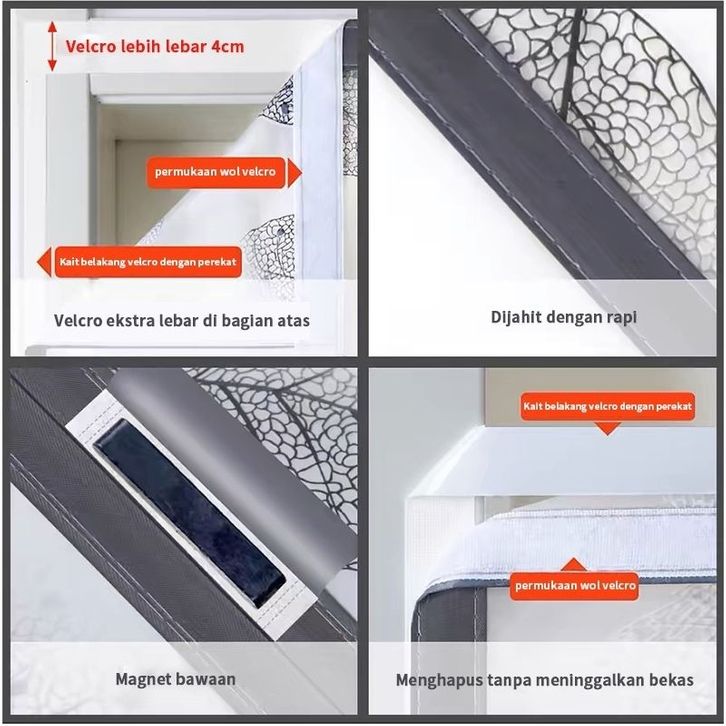 Velcro lebih lebar 4cm

permukaan wol velcro

Kait belakang velcro dengan perekat

Velcro ekstra lebar di bagian atas

Dijahit dengan rapi

Magnet bawaan

Kait belakang velcro dengan perekat

permukaan wol velcro

Menghapus tanpa meninggalkan bekas