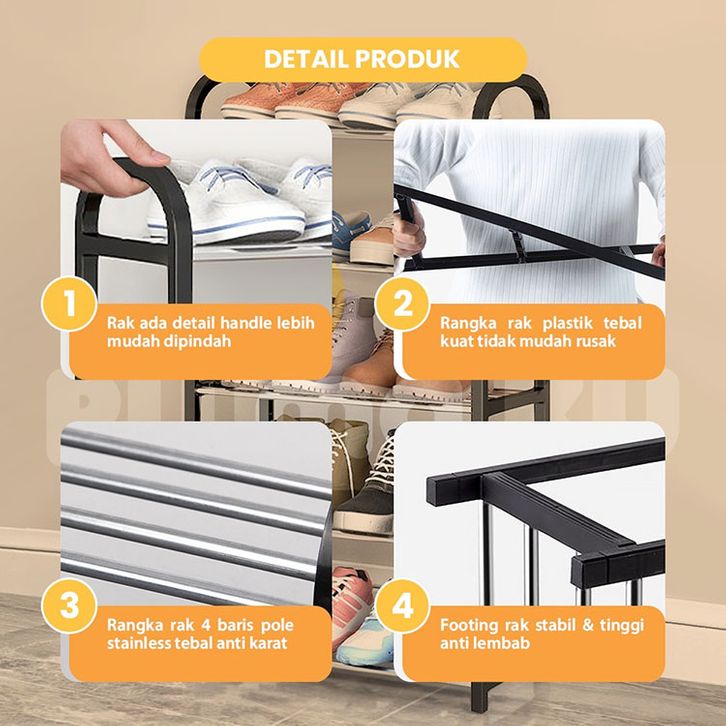 DETAIL PRODUK

1

Rak ada detail handle lebih mudah dipindah

2

Rangka rak plastik tebal kuat tidak mudah rusak

3

Rangka rak 4 baris pole stainless tebal anti karat

4

Footing rak stabil & tinggi anti lembab