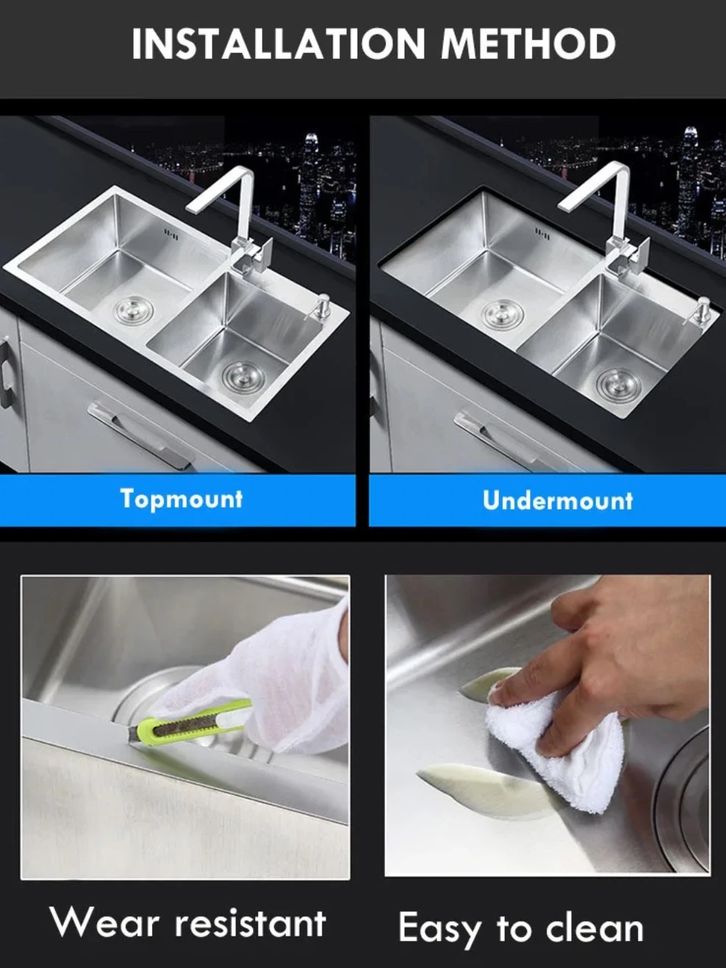 INSTALLATION METHOD

Topmount

Undermount

Wear resistant

Easy to clean