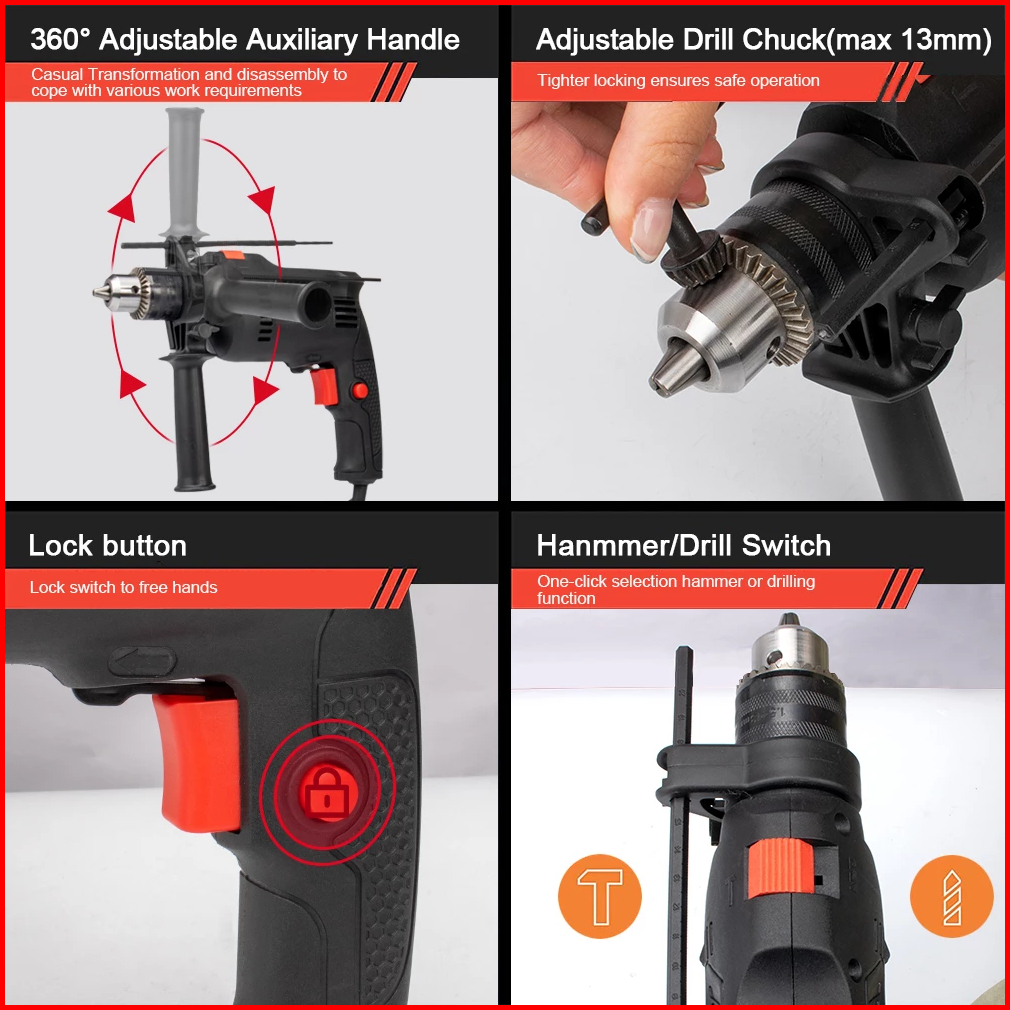 360° Adjustable Auxiliary Handle

Casual Transformation and disassembly to cope with various work requirements

Adjustable Drill Chuck(max 13mm)

Tighter locking ensures safe operation

Lock button

Lock switch to free hands

Hanmmer/Drill Switch

One-click selection hammer or drilling function