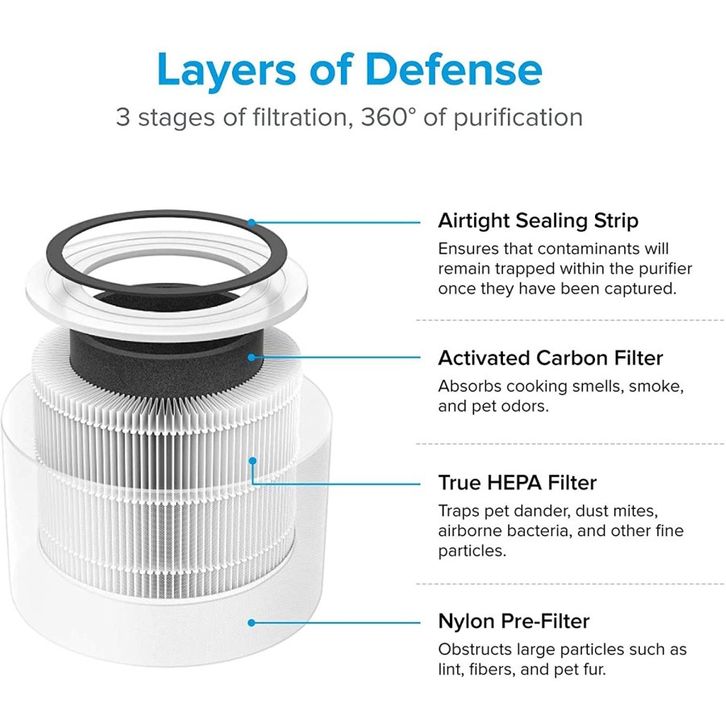 Layers of Defense
3 stages of filtration, 360° of purification

Airtight Sealing Strip
Ensures that contaminants will remain trapped within the purifier once they have been captured.

Activated Carbon Filter
Absorbs cooking smells, smoke, and pet odors.

True HEPA Filter
Traps pet dander, dust mites, airborne bacteria, and other fine particles.

Nylon Pre-Filter
Obstructs large particles such as lint, fibers, and pet fur.