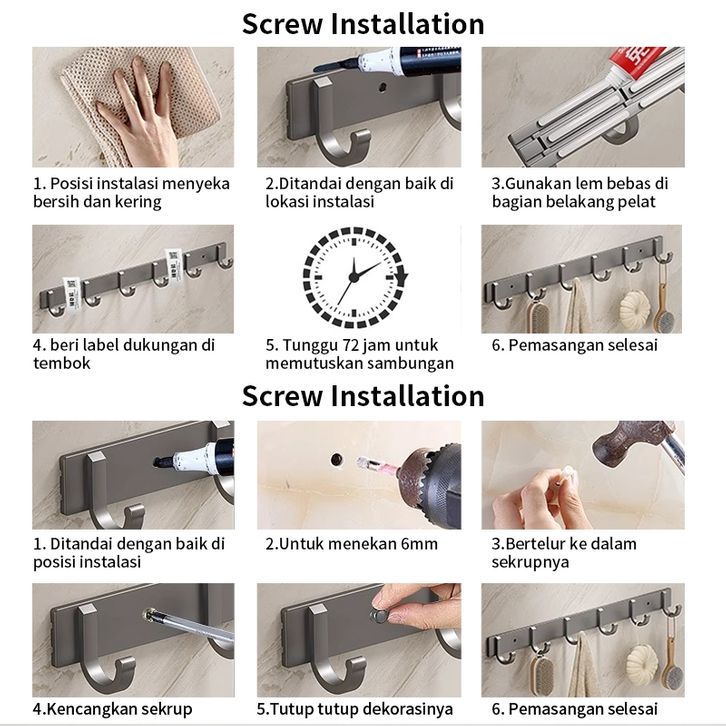 Screw Installation

1. Posisi instalasi menyeka bersih dan kering

2.Ditandai dengan baik di lokasi instalasi

3.Gunakan lem bebas di bagian belakang pelat

4. beri label dukungan di tembok

5. Tunggu 72 jam untuk memutuskan sambungan

6. Pemasangan selesai

Screw Installation

1. Ditandai dengan baik di posisi instalasi

2.Untuk menekan 6mm

3.Bertelur ke dalam sekrupnya

4.Kencangkan sekrup

5.Tutup tutup dekorasinya

6. Pemasangan selesai