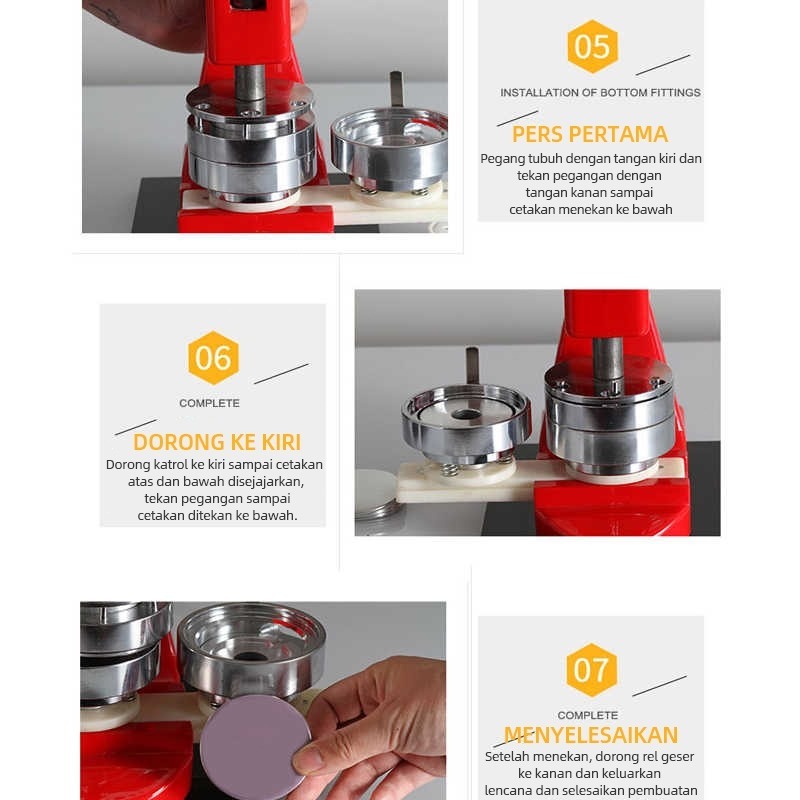 05

INSTALLATION OF BOTTOM FITTINGS

PERS PERTAMA

Pegang tubuh dengan tangan kiri dan tekan pegangan dengan tangan kanan sampai cetakan menekan ke bawah

06

COMPLETE

DORONG KE KIRI

Dorong katrol ke kiri sampai cetakan atas dan bawah disejajarkan, tekan pegangan sampai cetakan ditekan ke bawah.

07

COMPLETE

MENYELESAIKAN

Setelah menekan, dorong rel geser ke kanan dan keluarkan lencana dan selesaikan pembuatan