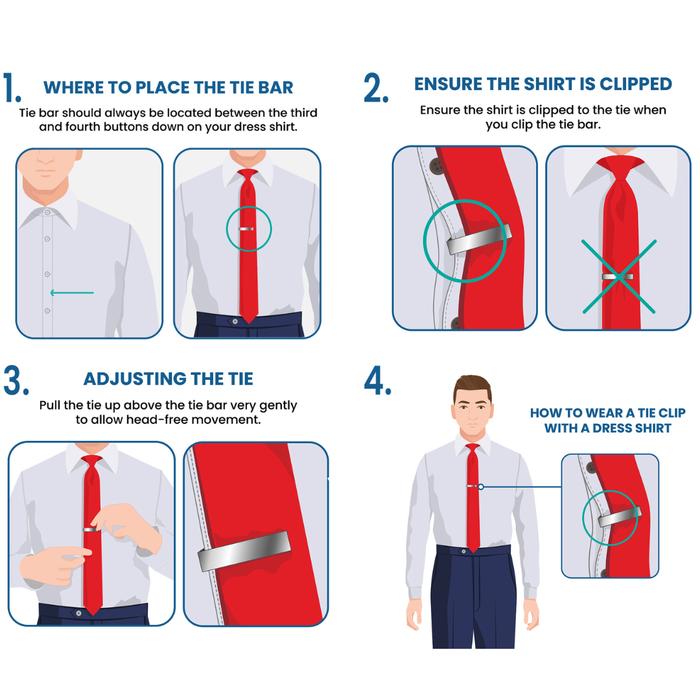 1. WHERE TO PLACE THE TIE BAR

Tie bar should always be located between the third and fourth buttons down on your dress shirt.

2. ENSURE THE SHIRT IS CLIPPED

Ensure the shirt is clipped to the tie when you clip the tie bar.

3. ADJUSTING THE TIE

Pull the tie up above the tie bar very gently to allow head-free movement.

4.

HOW TO WEAR A TIE CLIP WITH A DRESS SHIRT