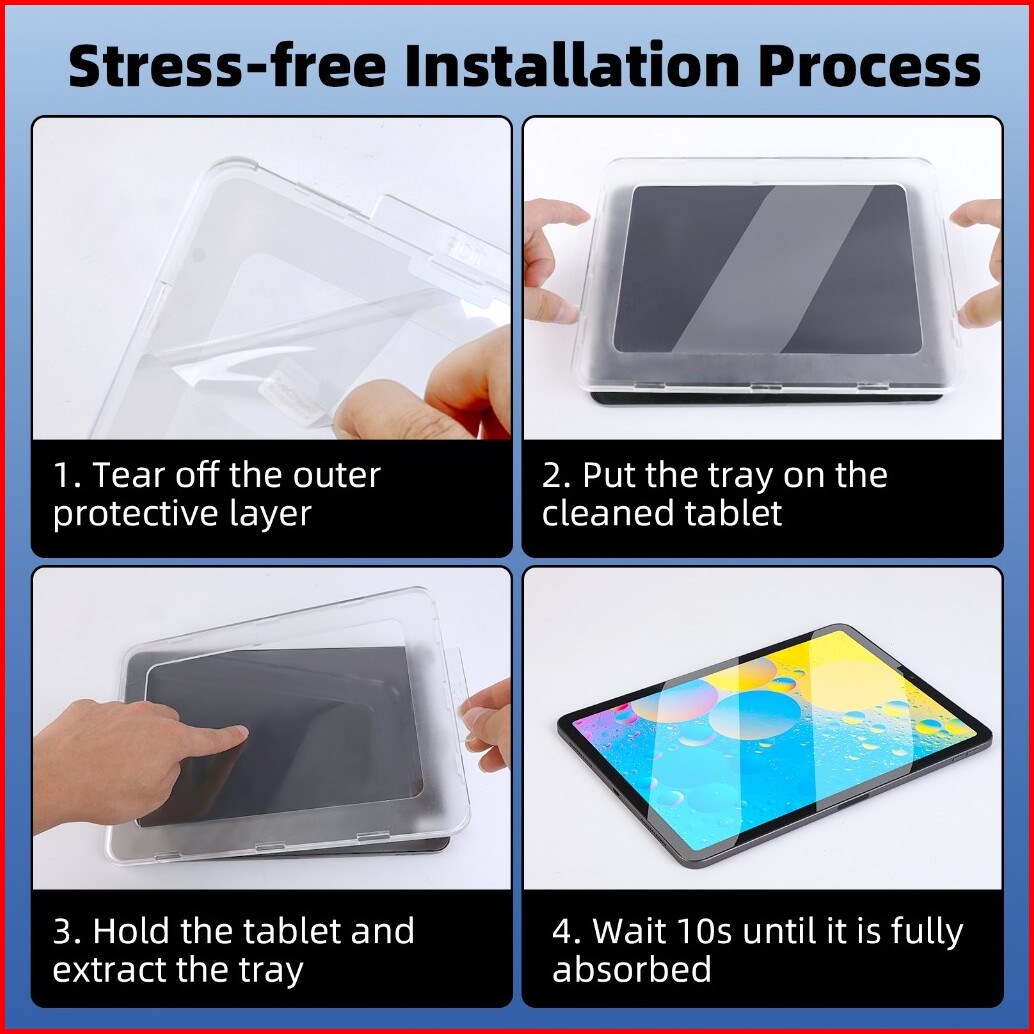 Stress-free Installation Process

1. Tear off the outer protective layer

2. Put the tray on the cleaned tablet

3. Hold the tablet and extract the tray

4. Wait 10s until it is fully absorbed