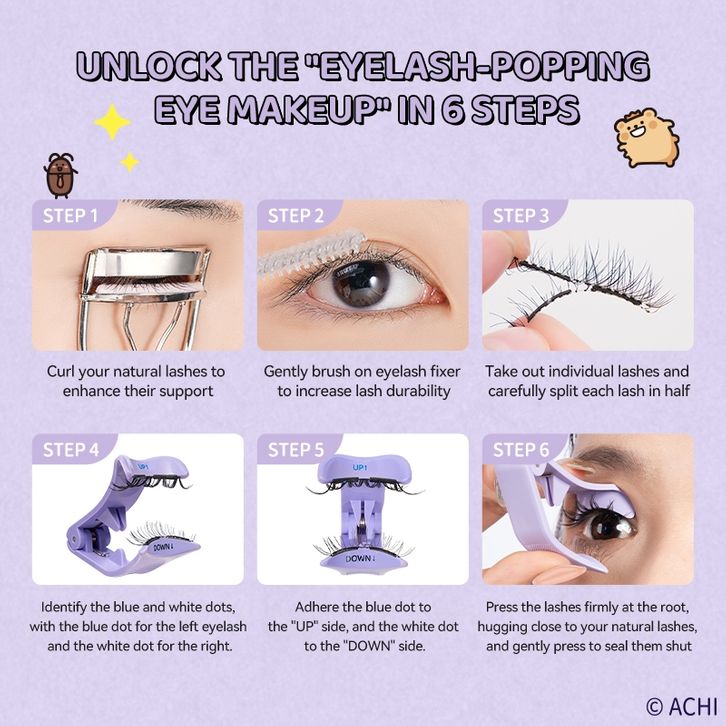 UNLOCK THE "EYELASH-POPPING EYE MAKEUP" IN 6 STEPS

STEP 1

Curl your natural lashes to enhance their support

STEP 2

Gently brush on eyelash fixer to increase lash durability

STEP 3

Take out individual lashes and carefully split each lash in half

STEP 4

UP↑

DOWN↓

Identify the blue and white dots, with the blue dot for the left eyelash and the white dot for the right.

STEP 5

UP↑

DOWN↓

Adhere the blue dot to the "UP" side, and the white dot to the "DOWN" side.

STEP 6

Press the lashes firmly at the root, hugging close to your natural lashes, and gently press to seal them shut

© ACHI