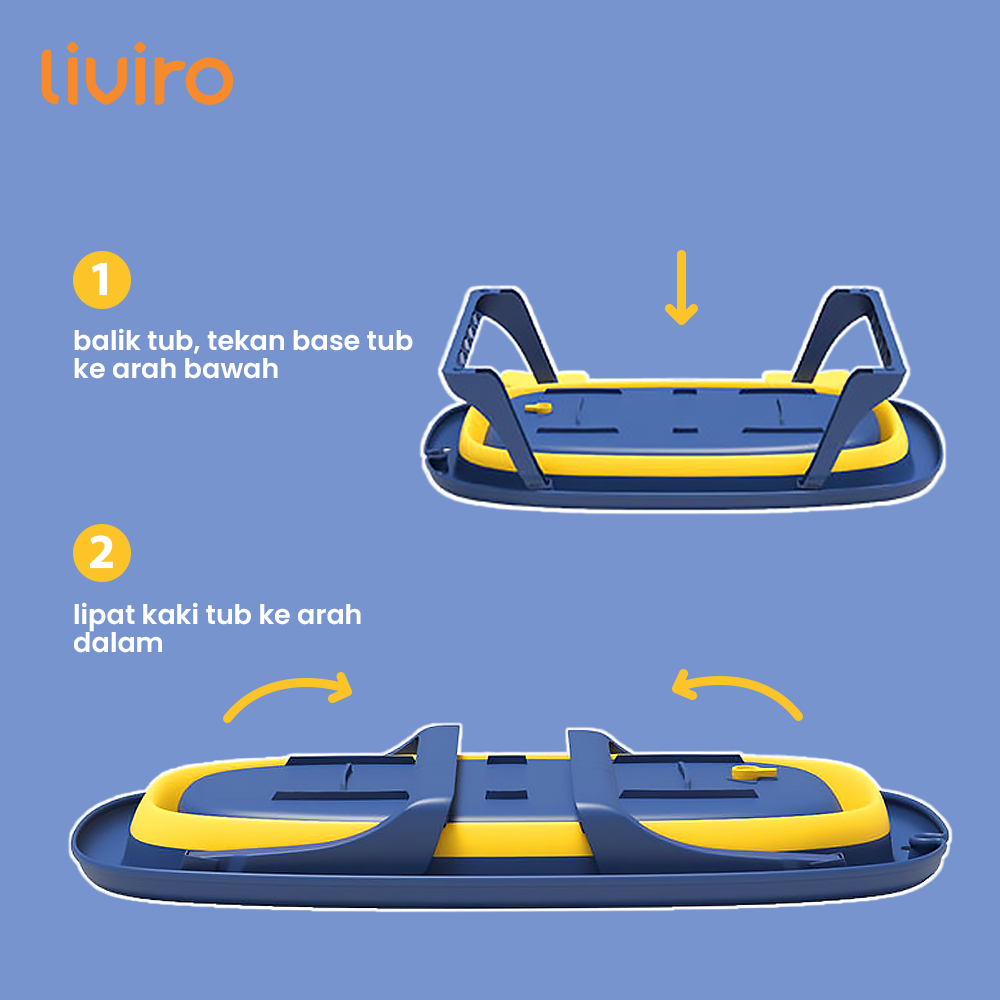 liviro

1

balik tub, tekan base tub ke arah bawah

2

lipat kaki tub ke arah dalam