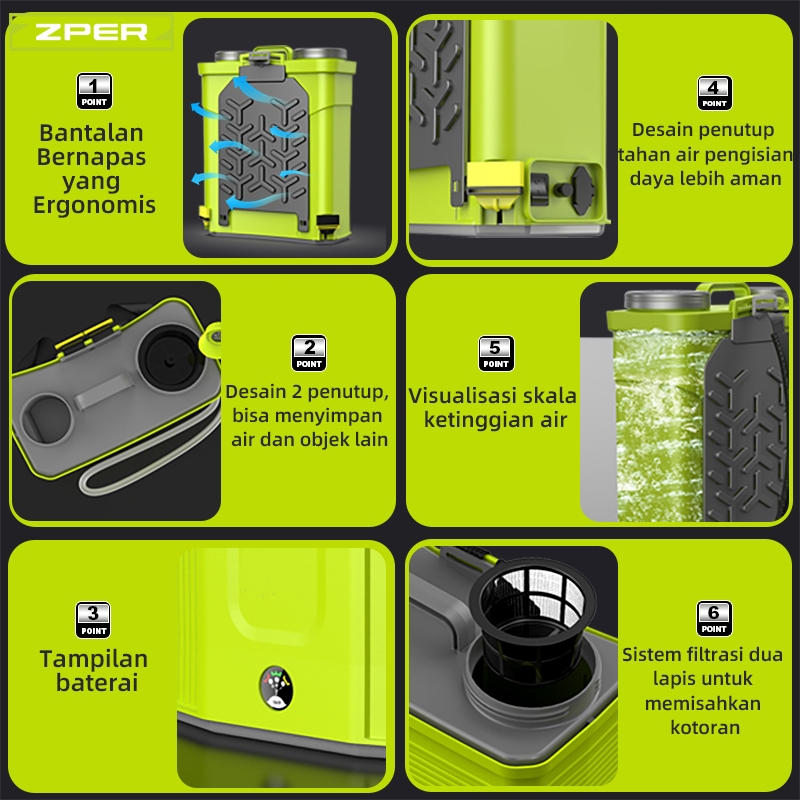 ZPER

1
POINT
Bantalan Bernapas yang Ergonomis

4
POINT
Desain penutup tahan air pengisian daya lebih aman

2
POINT
Desain 2 penutup, bisa menyimpan air dan objek lain

5
POINT
Visualisasi skala ketinggian air

3
POINT
Tampilan baterai

6
POINT
Sistem filtrasi dua lapis untuk memisahkan kotoran