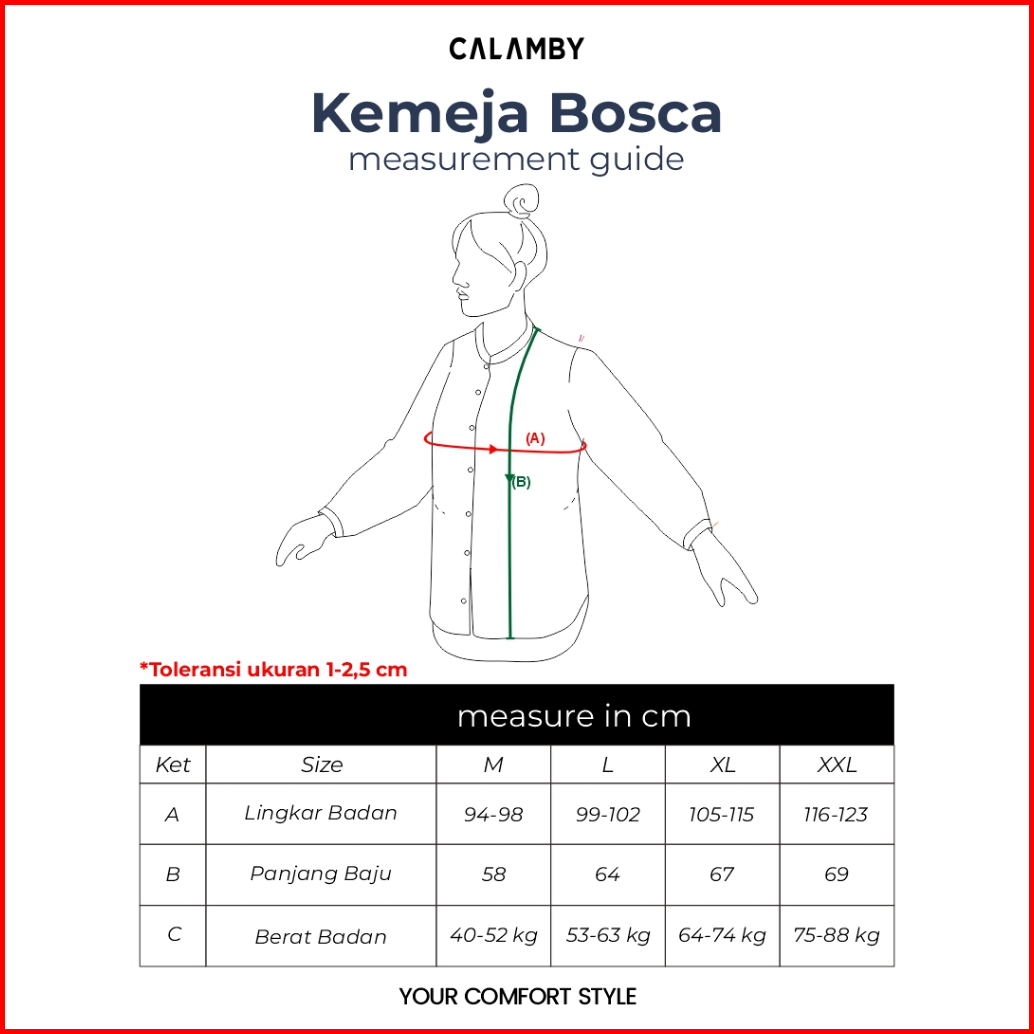 CALAMBY

Kemeja Bosca
measurement guide

(A)
(B)

*Toleransi ukuran 1-2,5 cm

measure in cm

| Ket | Size | M | L | XL | XXL |
|---|---|---|---|---|---|
| A | Lingkar Badan | 94-98 | 99-102 | 105-115 | 116-123 |
| B | Panjang Baju | 58 | 64 | 67 | 69 |
| C | Berat Badan | 40-52 kg | 53-63 kg | 64-74 kg | 75-88 kg |

YOUR COMFORT STYLE