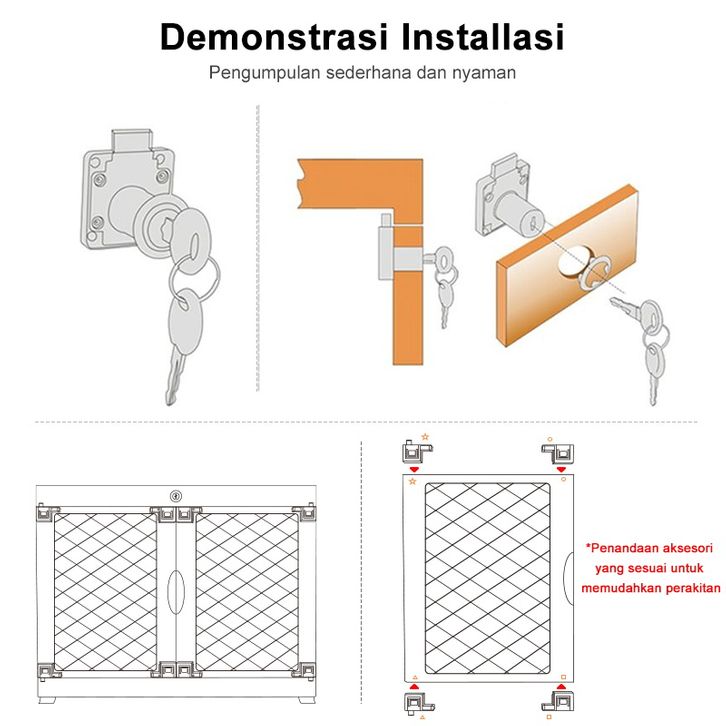 Demonstrasi Installasi

Pengumpulan sederhana dan nyaman

*Penandaan aksesori yang sesuai untuk memudahkan perakitan