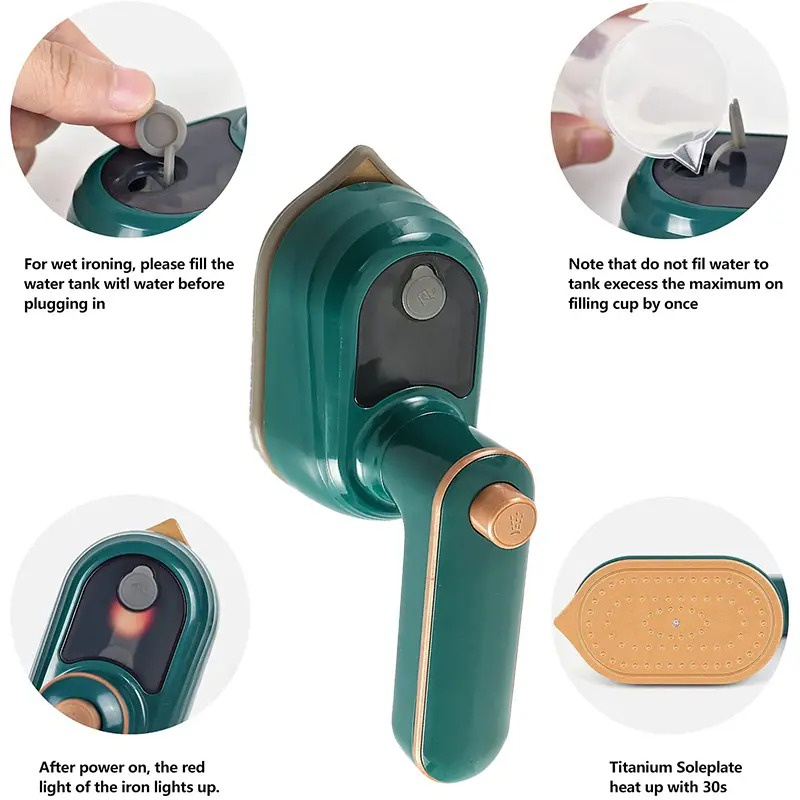 For wet ironing, please fill the water tank witl water before plugging in

Note that do not fil water to tank execess the maximum on filling cup by once

After power on, the red light of the iron lights up.

Titanium Soleplate heat up with 30s