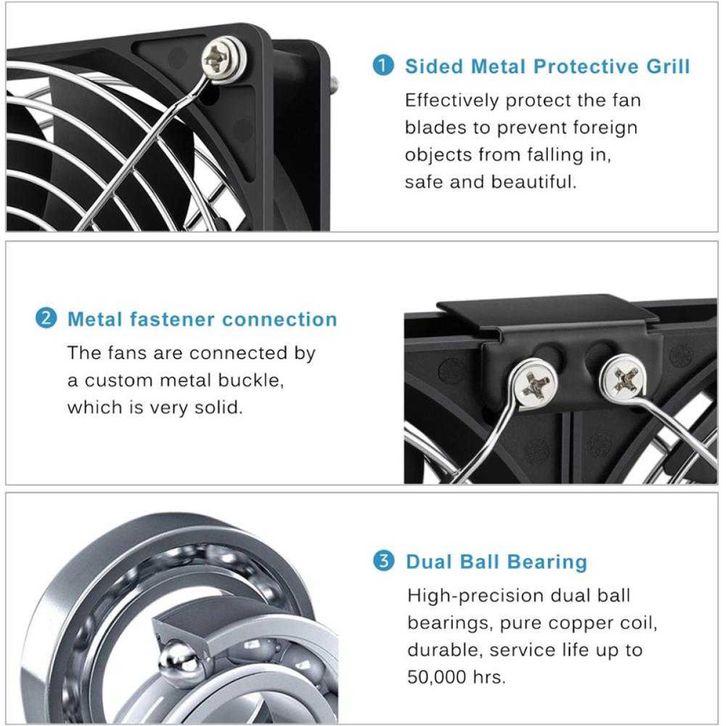 1 Sided Metal Protective Grill

Effectively protect the fan blades to prevent foreign objects from falling in, safe and beautiful.

2 Metal fastener connection

The fans are connected by a custom metal buckle, which is very solid.

3 Dual Ball Bearing

High-precision dual ball bearings, pure copper coil, durable, service life up to 50,000 hrs.