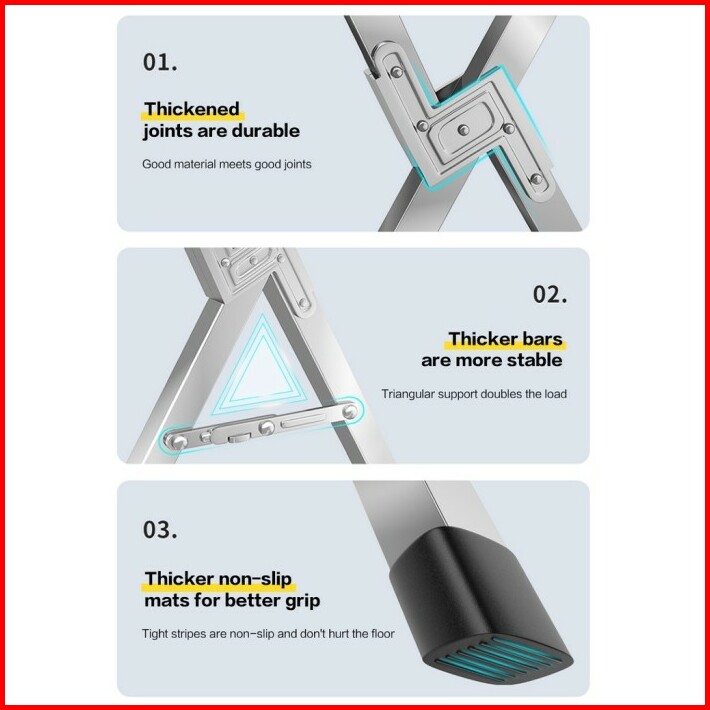 01.

Thickened joints are durable

Good material meets good joints

02.

Thicker bars are more stable

Triangular support doubles the load

03.

Thicker non-slip mats for better grip

Tight stripes are non-slip and don't hurt the floor