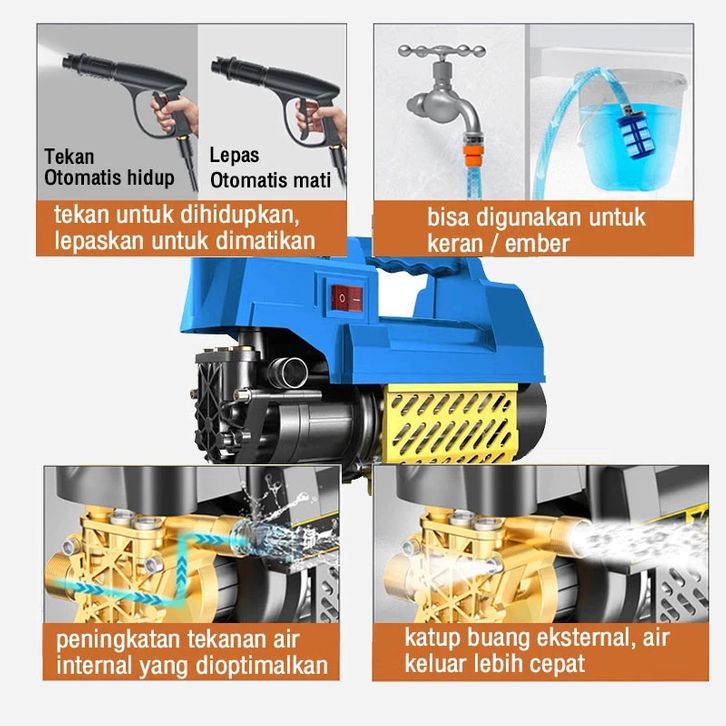 Tekan
Otomatis hidup

Lepas
Otomatis mati

tekan untuk dihidupkan, lepaskan untuk dimatikan

bisa digunakan untuk keran / ember

peningkatan tekanan air internal yang dioptimalkan

katup buang eksternal, air keluar lebih cepat