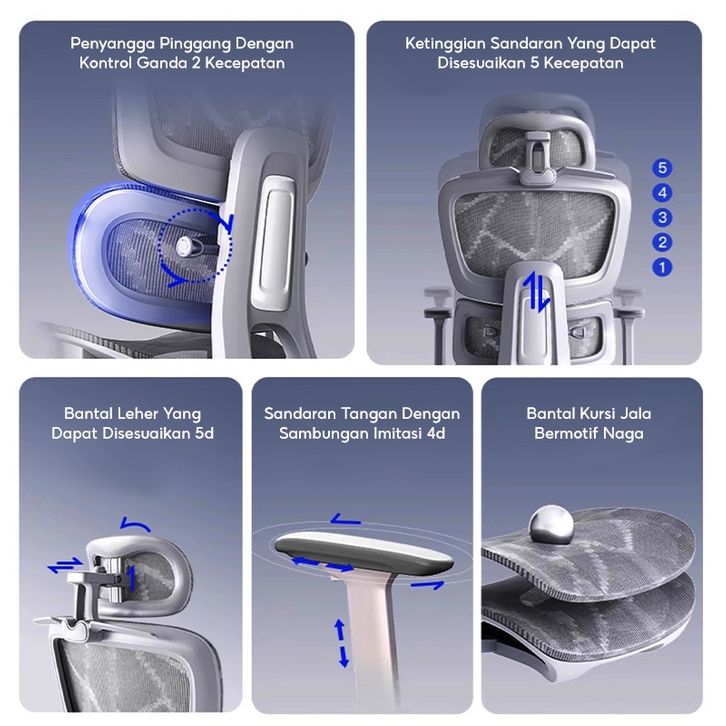 Penyangga Pinggang Dengan Kontrol Ganda 2 Kecepatan

Ketinggian Sandaran Yang Dapat Disesuaikan 5 Kecepatan

5
4
3
2
1

Bantal Leher Yang Dapat Disesuaikan 5d

Sandaran Tangan Dengan Sambungan Imitasi 4d

Bantal Kursi Jala Bermotif Naga