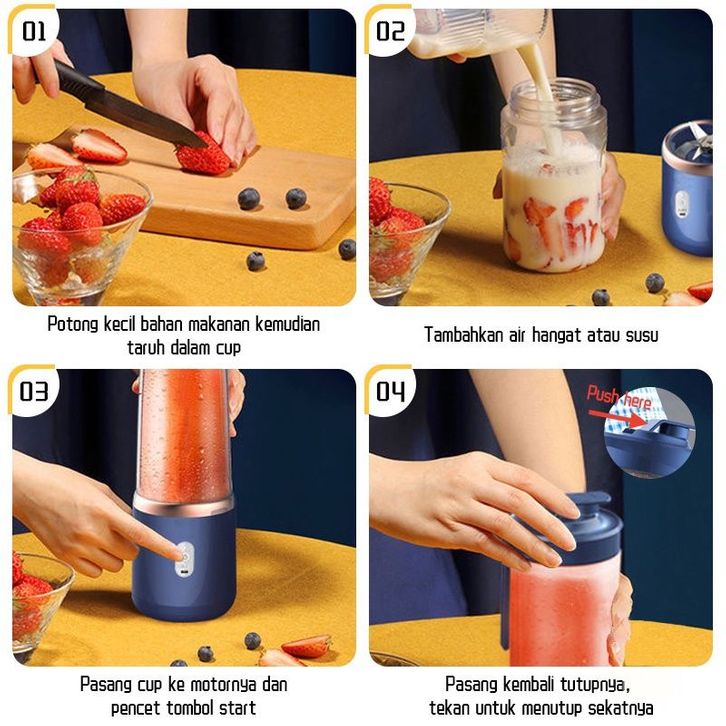 01

Potong kecil bahan makanan kemudian taruh dalam cup

02

Tambahkan air hangat atau susu

03

Pasang cup ke motornya dan pencet tombol start

04

Push here

Pasang kembali tutupnya, tekan untuk menutup sekatnya