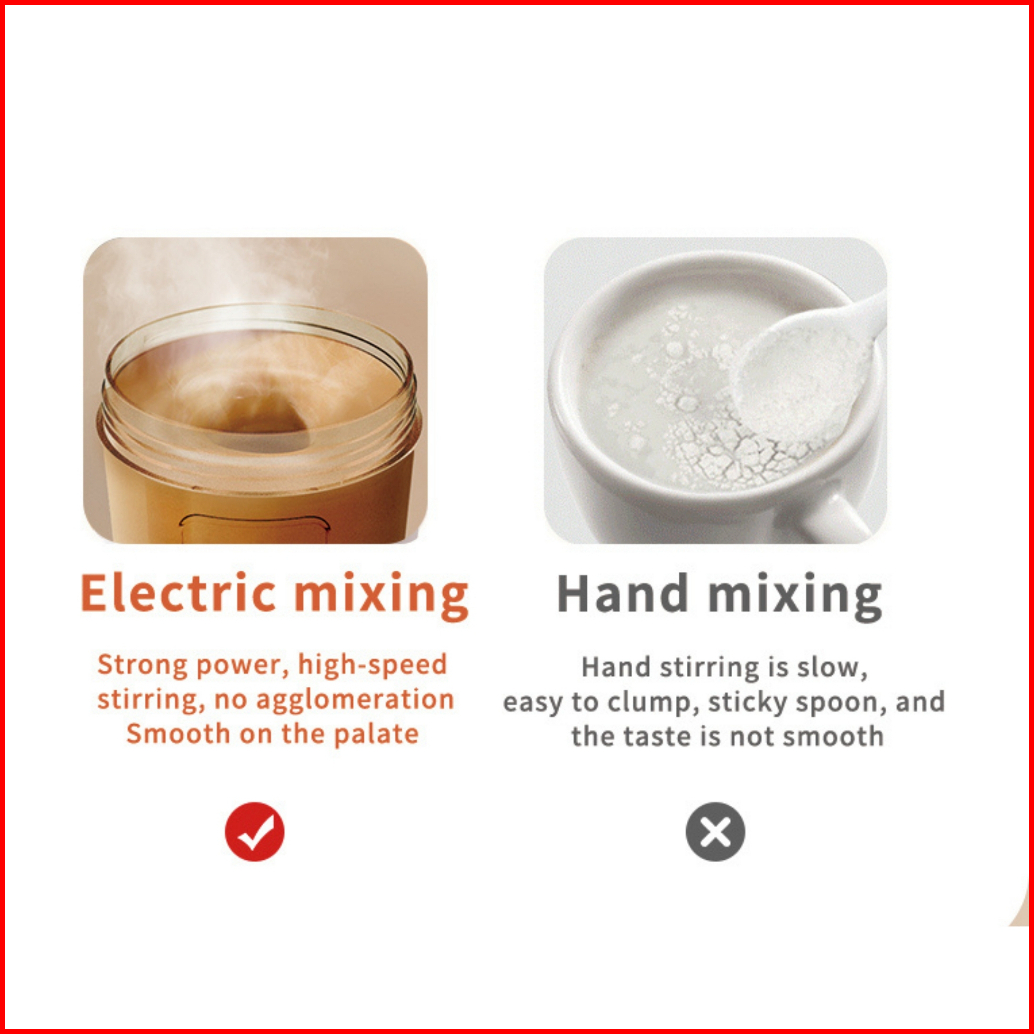 Electric mixing

Strong power, high-speed stirring, no agglomeration
Smooth on the palate

Hand mixing

Hand stirring is slow, easy to clump, sticky spoon, and the taste is not smooth