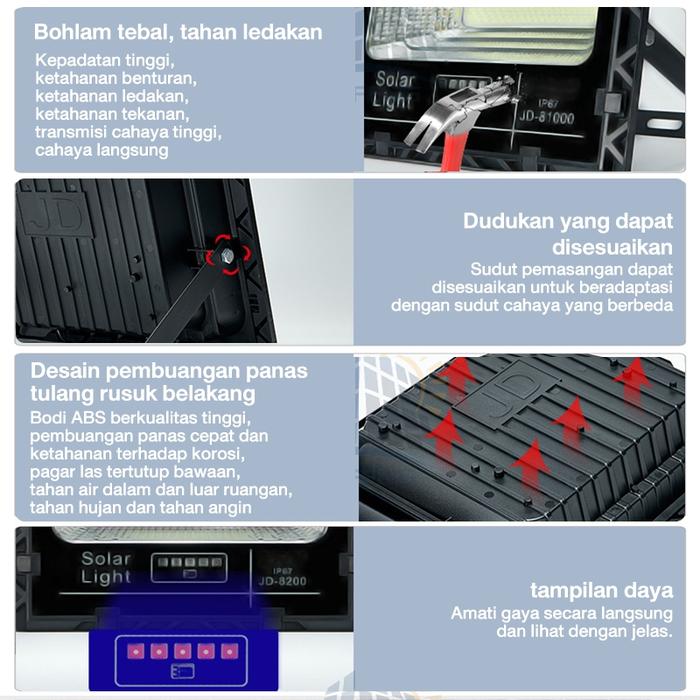 Bohlam tebal, tahan ledakan

Kepadatan tinggi, ketahanan benturan, ketahanan ledakan, ketahanan tekanan, transmisi cahaya tinggi, cahaya langsung

Solar Light

IP67
JD-81000

JD

Dudukan yang dapat disesuaikan

Sudut pemasangan dapat disesuaikan untuk beradaptasi dengan sudut cahaya yang berbeda

Desain pembuangan panas tulang rusuk belakang

Bodi ABS berkualitas tinggi, pembuangan panas cepat dan ketahanan terhadap korosi, pagar las tertutup bawaan, tahan air dalam dan luar ruangan, tahan hujan dan tahan angin

JD

Solar Light

IP67
JD-8200

tampilan daya

Amati gaya secara langsung dan lihat dengan jelas.