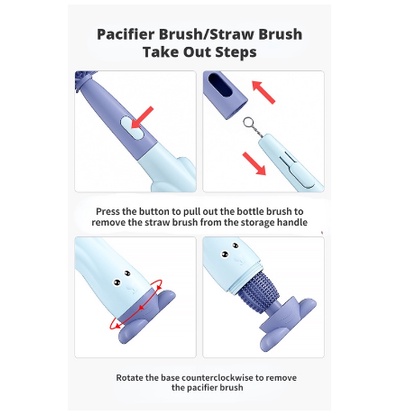 Pacifier Brush/Straw Brush
Take Out Steps

Press the button to pull out the bottle brush to remove the straw brush from the storage handle

Rotate the base counterclockwise to remove the pacifier brush